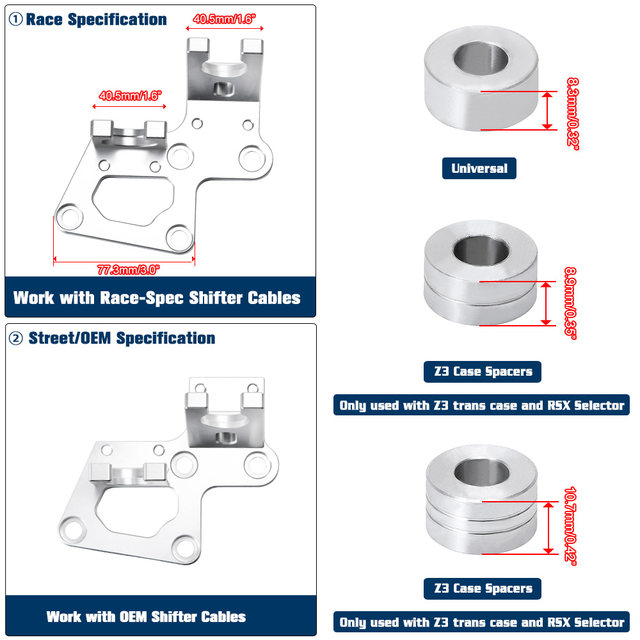 ① Race Specification

40.5mm/1.6"

40.5mm/1.6"

77.3mm/3.0"

Work with Race-Spec Shifter Cables

② Street/OEM Specification

Work with OEM Shifter Cables

8.3mm/0.32"

Universal

8.9mm/0.35"

Z3 Case Spacers

Only used with Z3 trans case and RSX Selector

10.7mm/0.42"

Z3 Case Spacers

Only used with Z3 trans case and RSX Selector