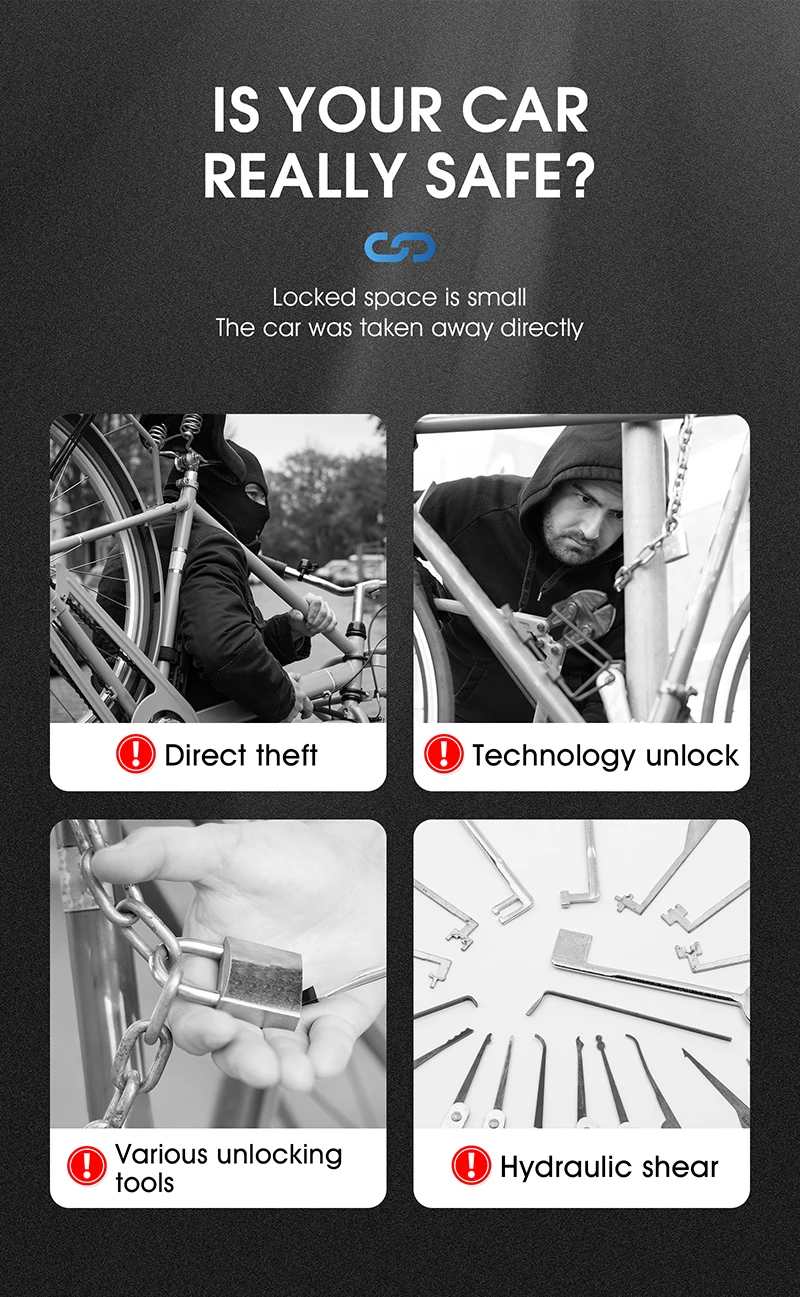 IS YOUR CAR REALLY SAFE?

Locked space is small
The car was taken away directly

Direct theft

Technology unlock

Various unlocking tools

Hydraulic shear