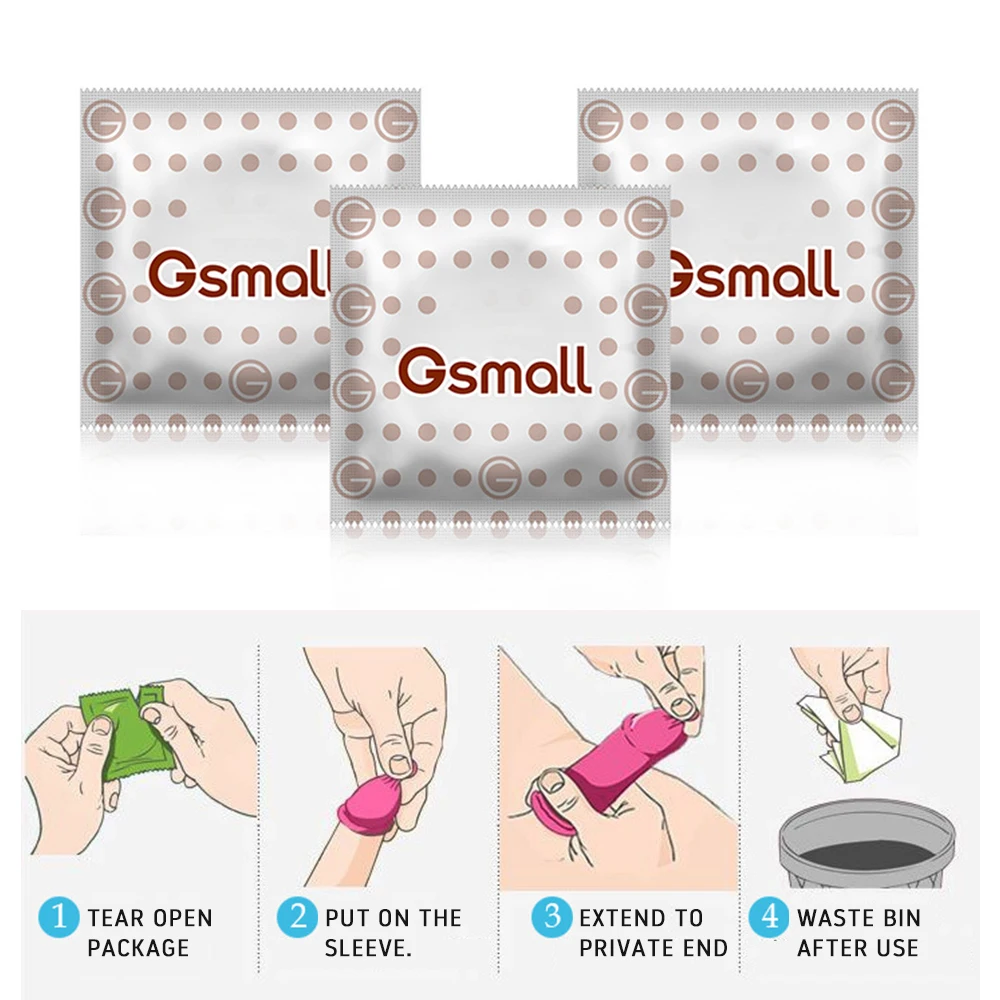 Gsmall

Gsmall

Gsmall

1 TEAR OPEN PACKAGE

2 PUT ON THE SLEEVE.

3 EXTEND TO PRIVATE END

4 WASTE BIN AFTER USE