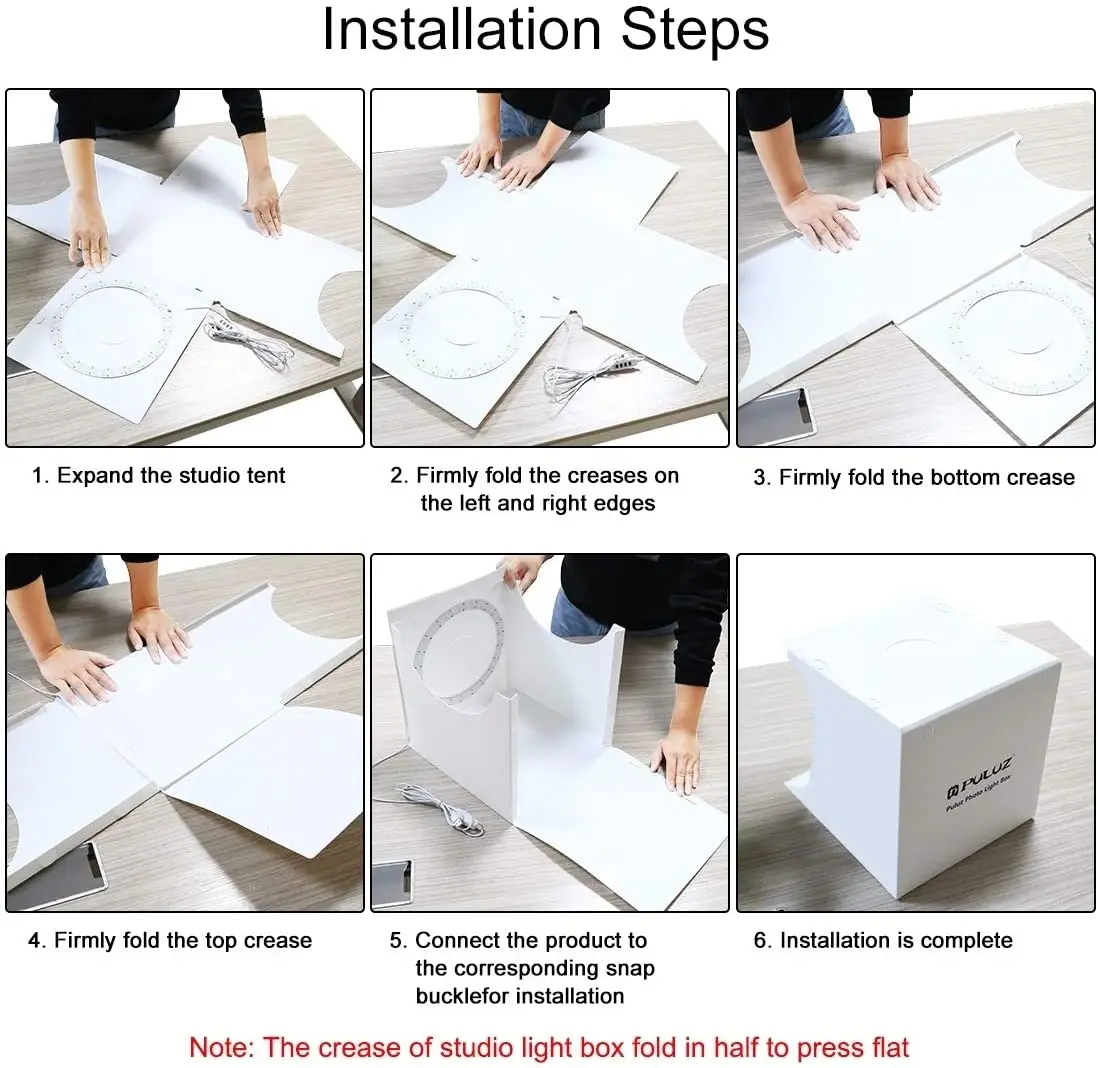 Installation Steps

1. Expand the studio tent

2. Firmly fold the creases on the left and right edges

3. Firmly fold the bottom crease

4. Firmly fold the top crease

5. Connect the product to the corresponding snap bucklefor installation

PULUZ
Puluz Photo Light Box

6. Installation is complete

Note: The crease of studio light box fold in half to press flat