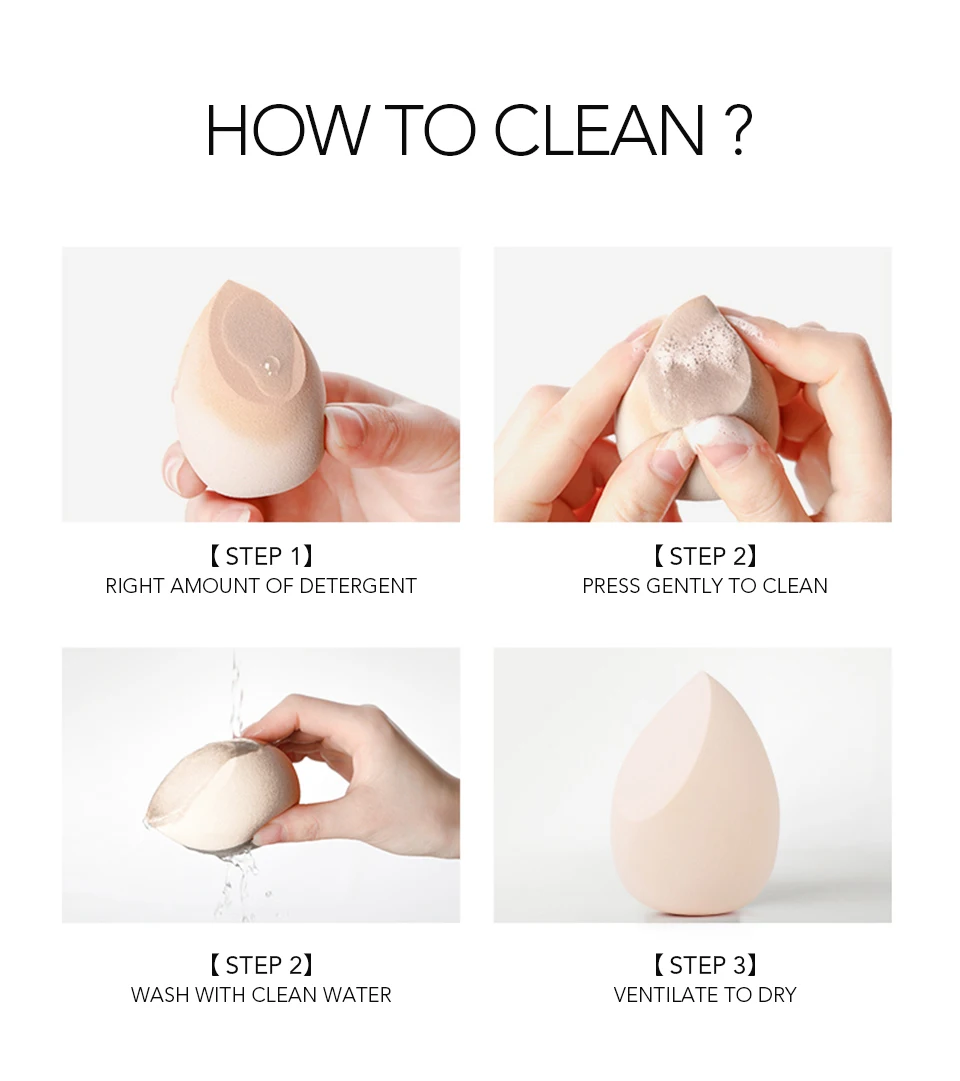 HOW TO CLEAN ?

【STEP 1】
RIGHT AMOUNT OF DETERGENT

【STEP 2】
PRESS GENTLY TO CLEAN

【STEP 2】
WASH WITH CLEAN WATER

【STEP 3】
VENTILATE TO DRY