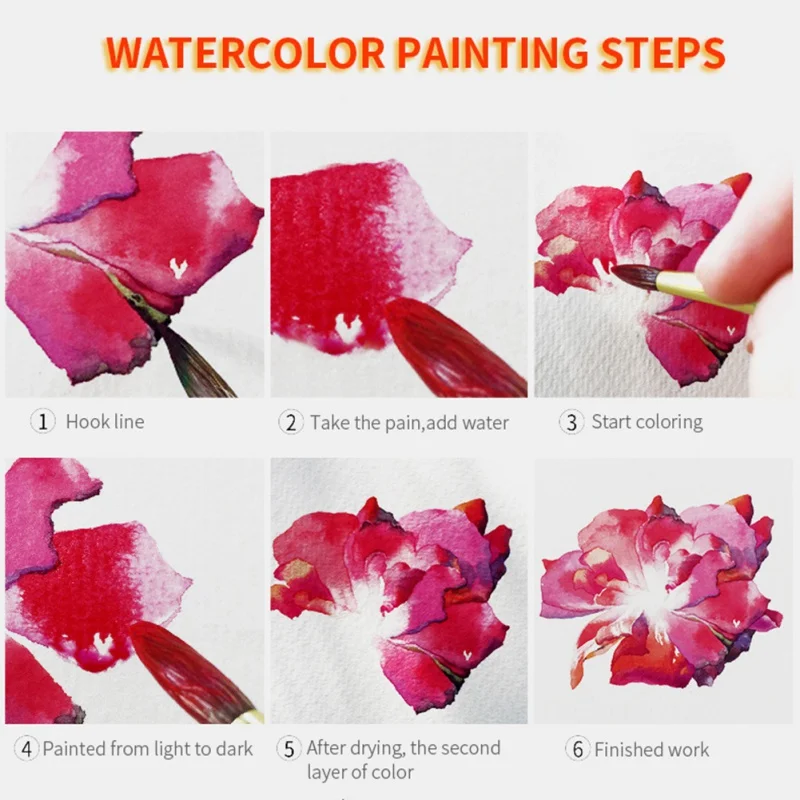 WATERCOLOR PAINTING STEPS

① Hook line

② Take the pain,add water

③ Start coloring

④ Painted from light to dark

⑤ After drying, the second layer of color

⑥ Finished work