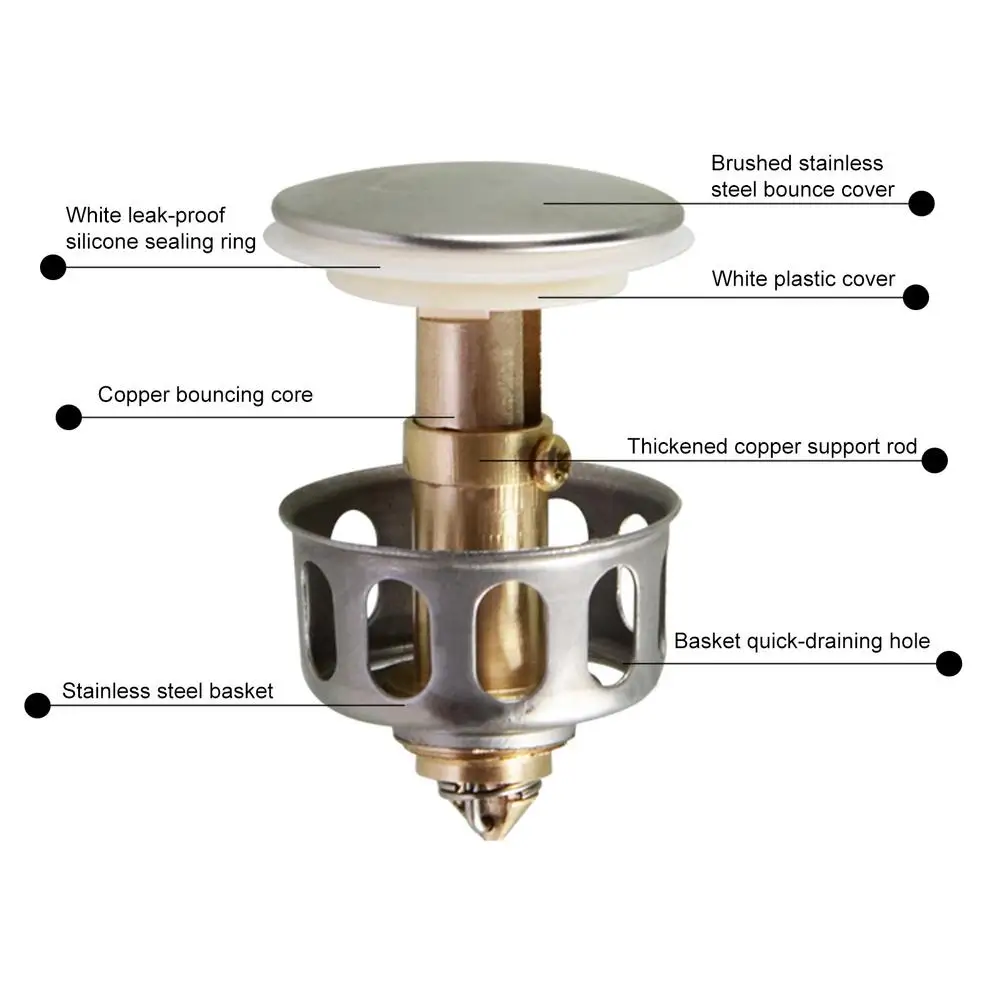 Brushed stainless steel bounce cover

White leak-proof silicone sealing ring

White plastic cover

Copper bouncing core

Thickened copper support rod

Basket quick-draining hole

Stainless steel basket