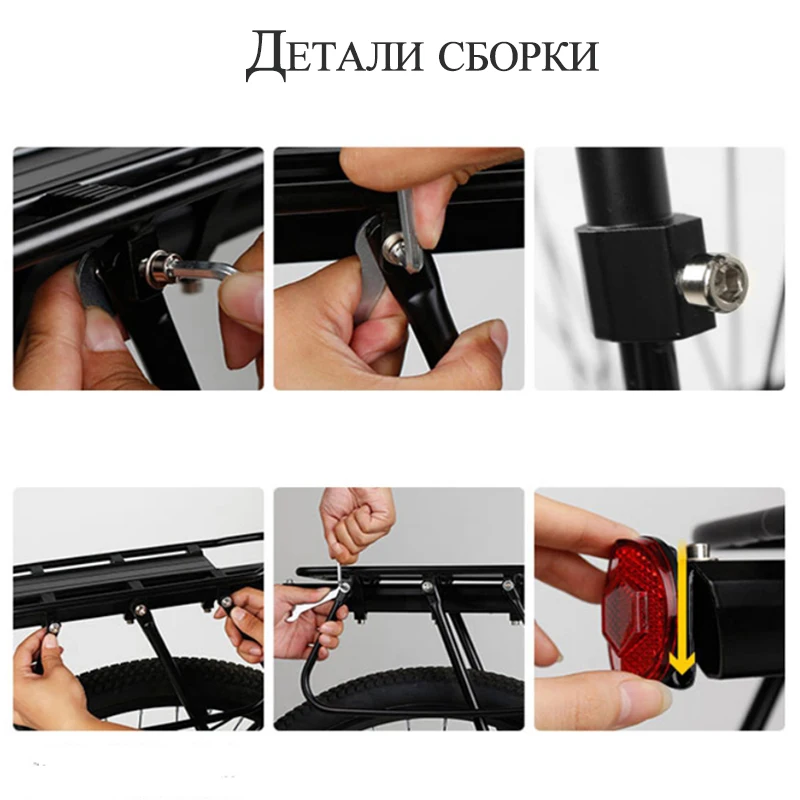 Детали сборки