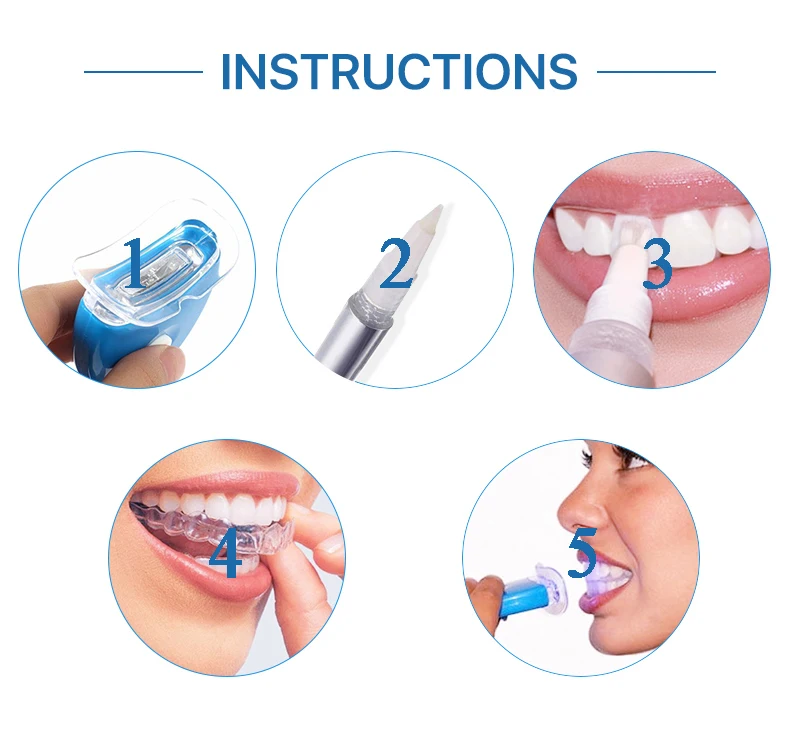 INSTRUCTIONS

1

2

3

4

5