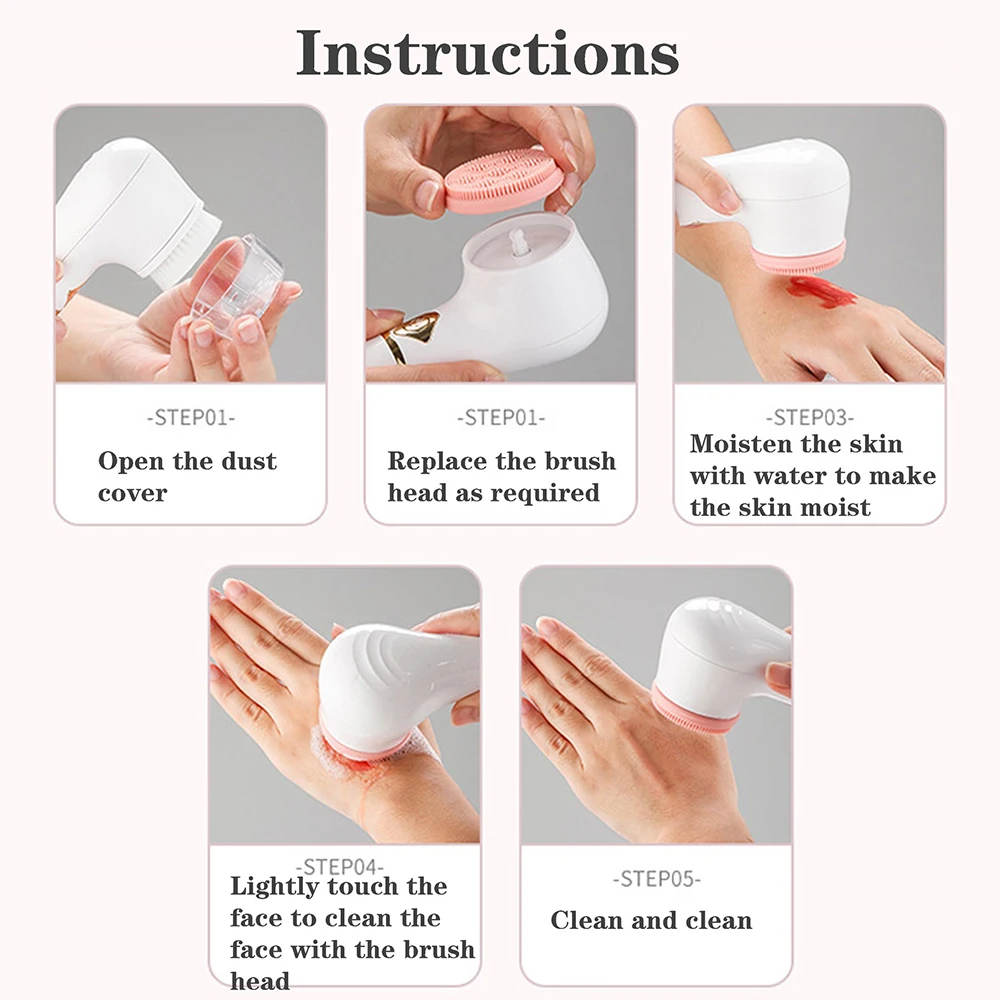 Instructions

-STEP01-

Open the dust cover

-STEP01-

Replace the brush head as required

-STEP03-

Moisten the skin with water to make the skin moist

-STEP04-

Lightly touch the face to clean the face with the brush head

-STEP05-

Clean and clean