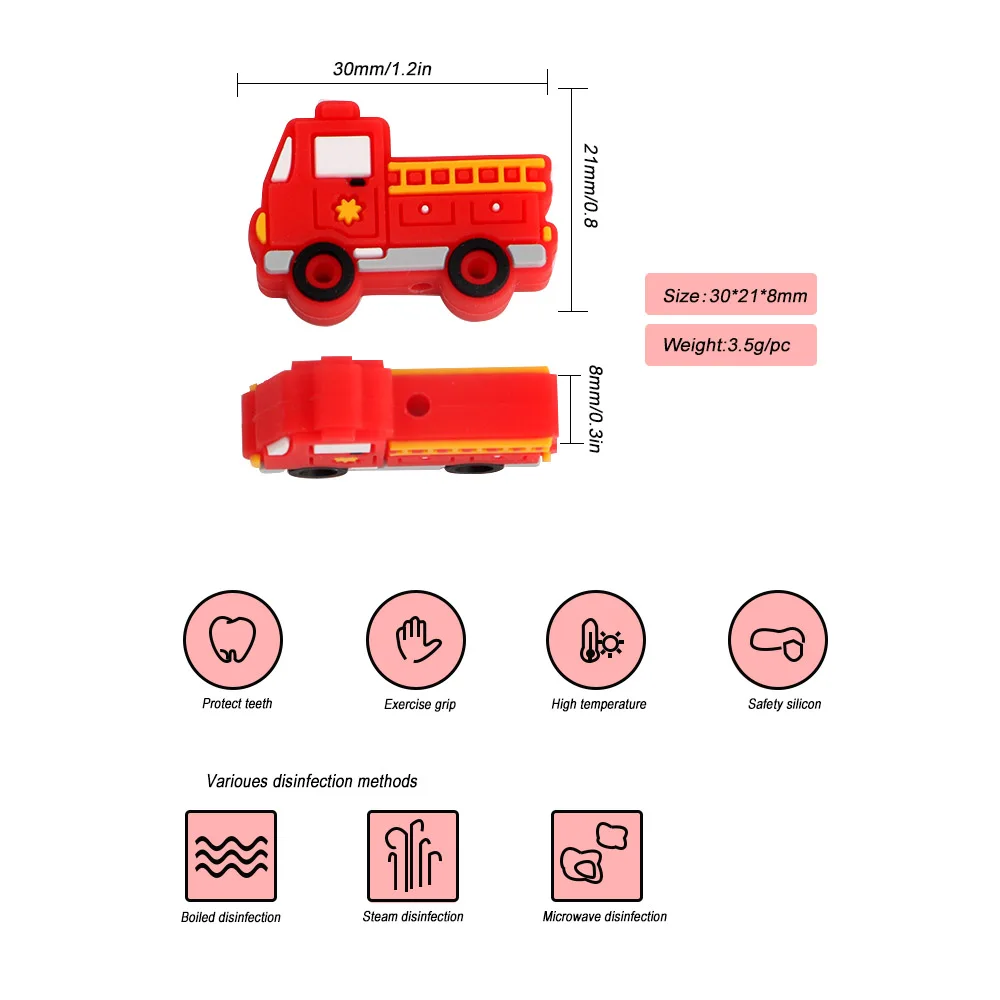 30mm/1.2in

21mm/0.8

Size:30*21*8mm

Weight:3.5g/pc

8mm/0.3in

Protect teeth

Exercise grip

High temperature

Safety silicon

Varioues disinfection methods

Boiled disinfection

Steam disinfection

Microwave disinfection