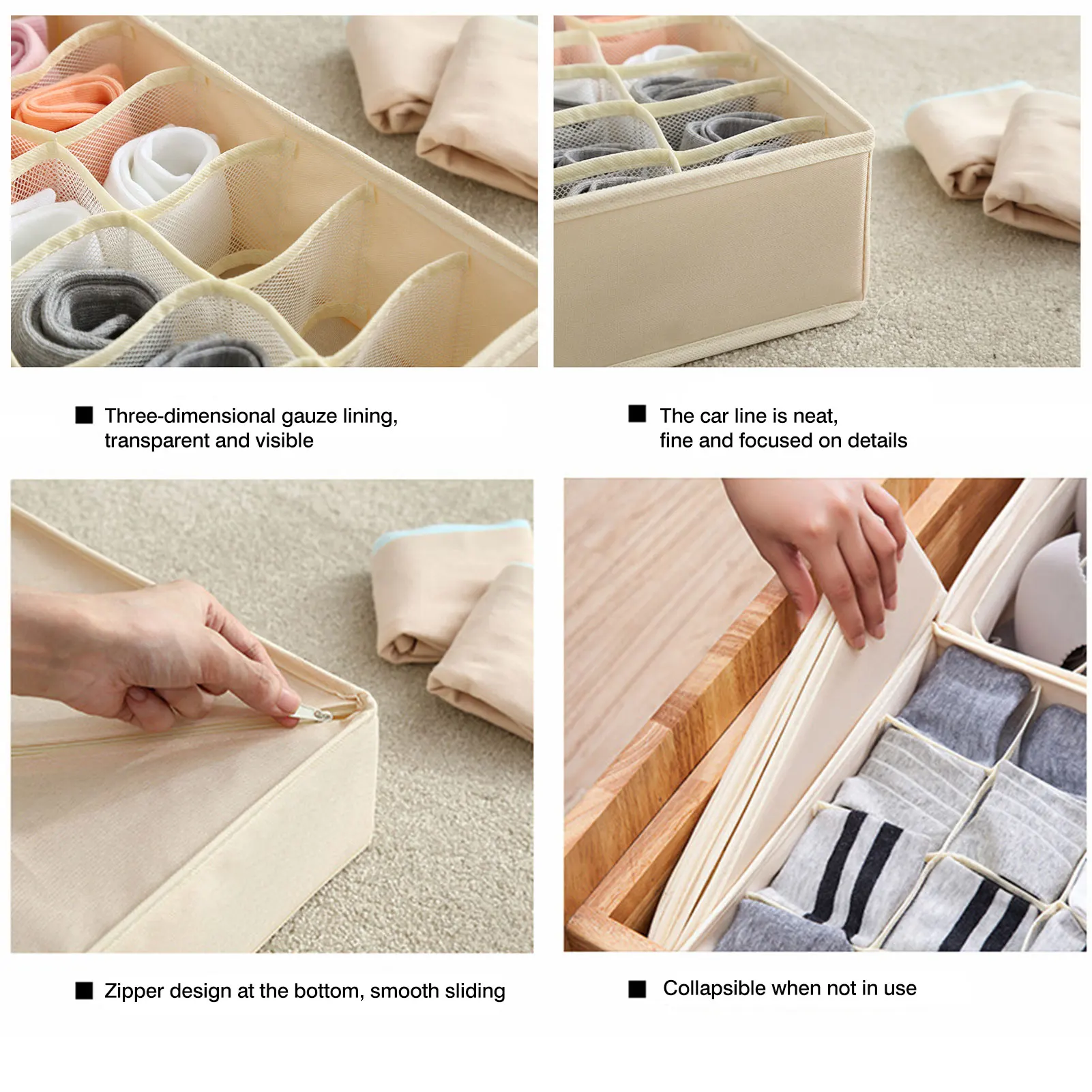 ■ Three-dimensional gauze lining, transparent and visible

■ The car line is neat, fine and focused on details

■ Zipper design at the bottom, smooth sliding

■ Collapsible when not in use