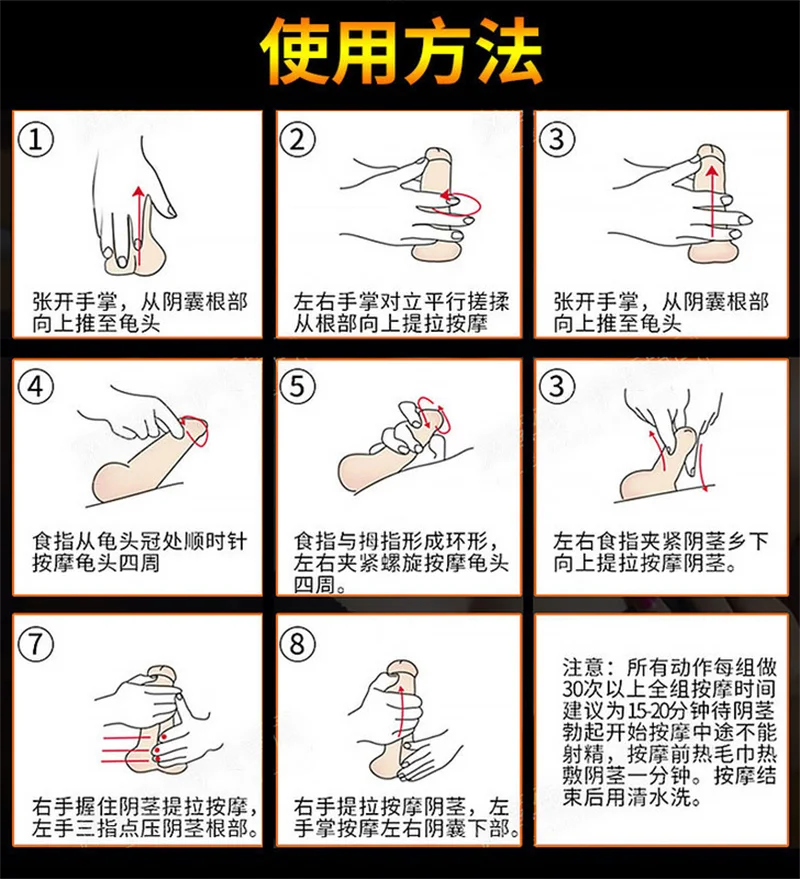 使用方法

①
张开手掌，从阴囊根部向上推至龟头

②
左右手掌对立平行搓揉从根部向上提拉按摩

③
张开手掌，从阴囊根部向上推至龟头

④
食指从龟头冠处顺时针按摩龟头四周

⑤
食指与拇指形成环形，左右夹紧螺旋按摩龟头四周。

③
左右食指夹紧阴茎乡下向上提拉按摩阴茎。

⑦
右手握住阴茎提拉按摩，左手三指点压阴茎根部。

⑧
右手提拉按摩阴茎，左手掌按摩左右阴囊下部。

注意：所有动作每组做30次以上全组按摩时间建议为15-20分钟待阴茎勃起开始按摩中途不能射精，按摩前热毛巾热敷阴茎一分钟。按摩结束后用清水洗。