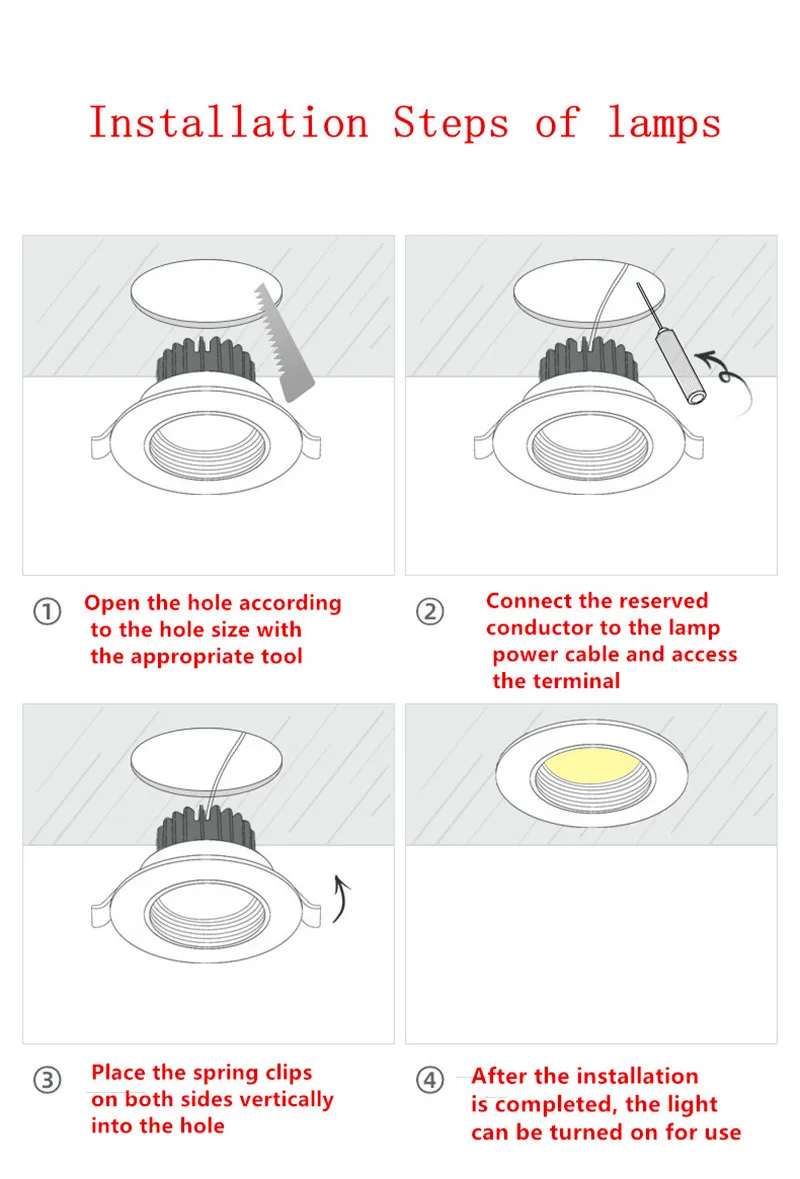 Installation Steps of lamps

① Open the hole according to the hole size with the appropriate tool

② Connect the reserved conductor to the lamp power cable and access the terminal

③ Place the spring clips on both sides vertically into the hole

④ After the installation is completed, the light can be turned on for use