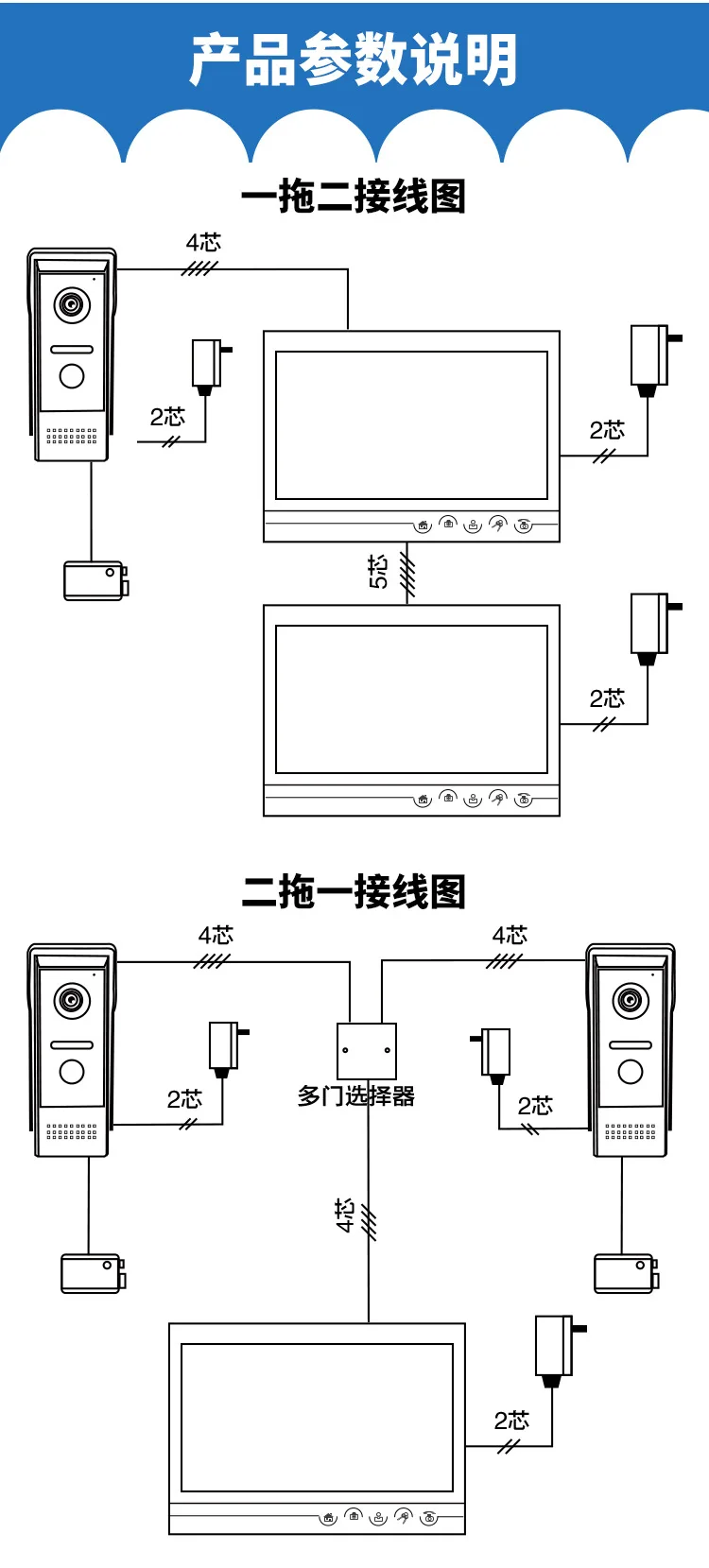 产品参数说明

一拖二接线图

4芯

2芯

2芯

5芯

2芯

二拖一接线图

4芯

4芯

2芯

多门选择器

2芯

4芯

2芯