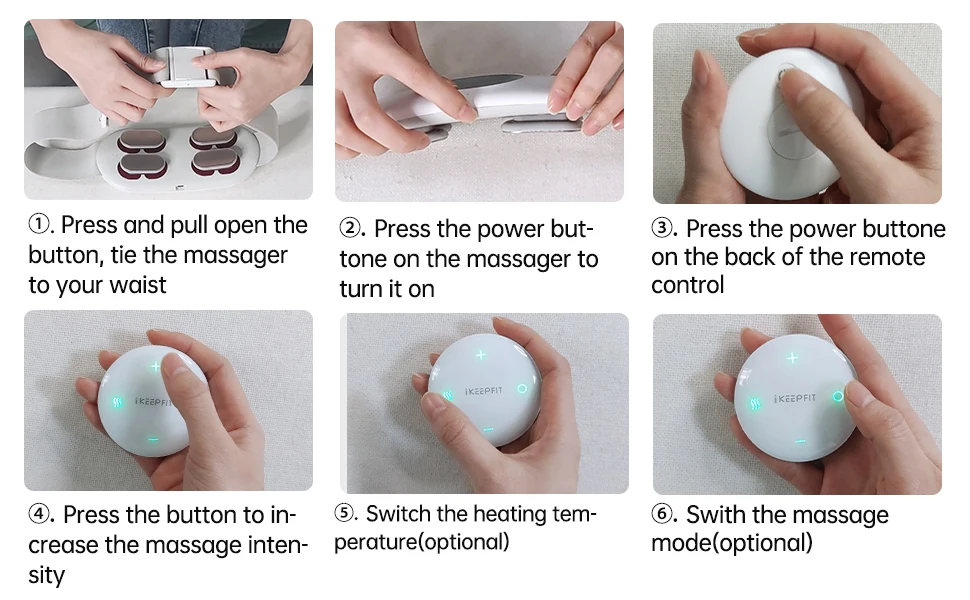 ①. Press and pull open the button, tie the massager to your waist

②. Press the power buttone on the massager to turn it on

③. Press the power buttone on the back of the remote control

iKEEPFIT

④. Press the button to increase the massage intensity

iKEEPFIT

⑤. Switch the heating temperature(optional)

iKEEPFIT

⑥. Swith the massage mode(optional)