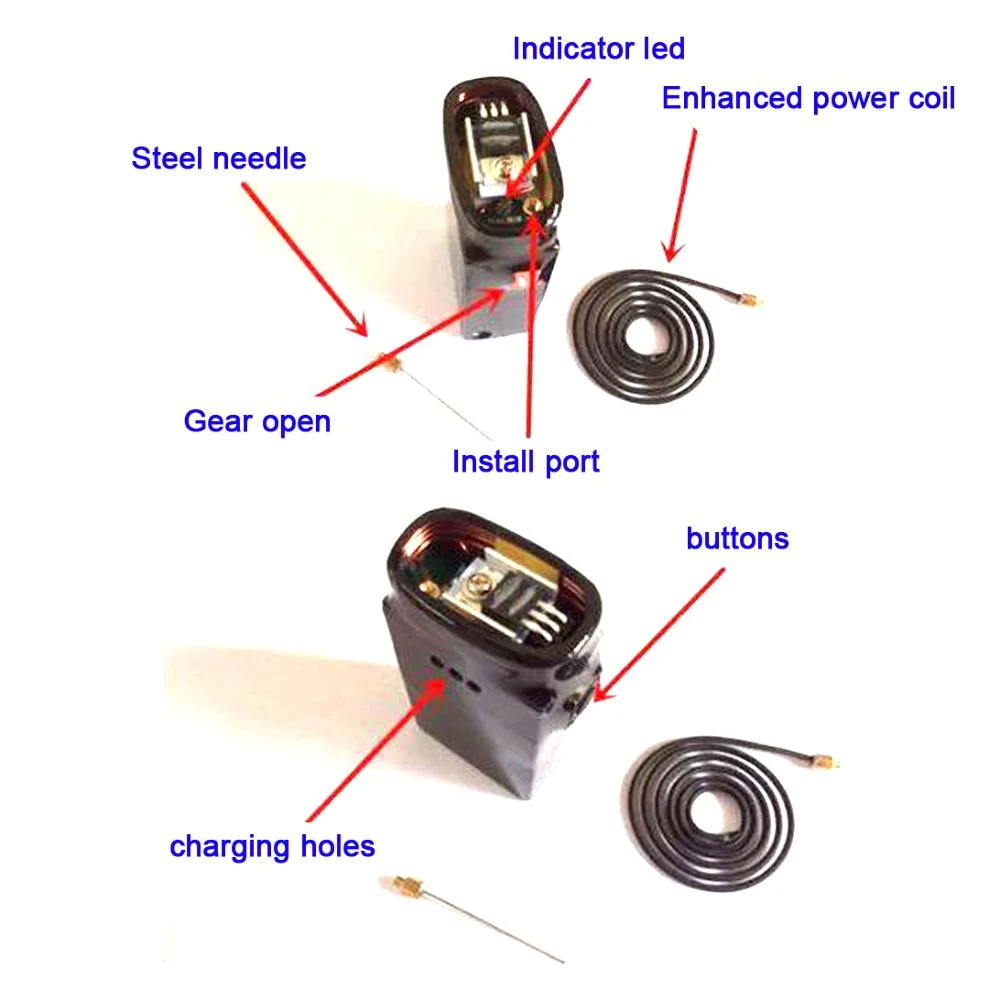 Indicator led
Enhanced power coil
Steel needle
Gear open
Install port
buttons
charging holes