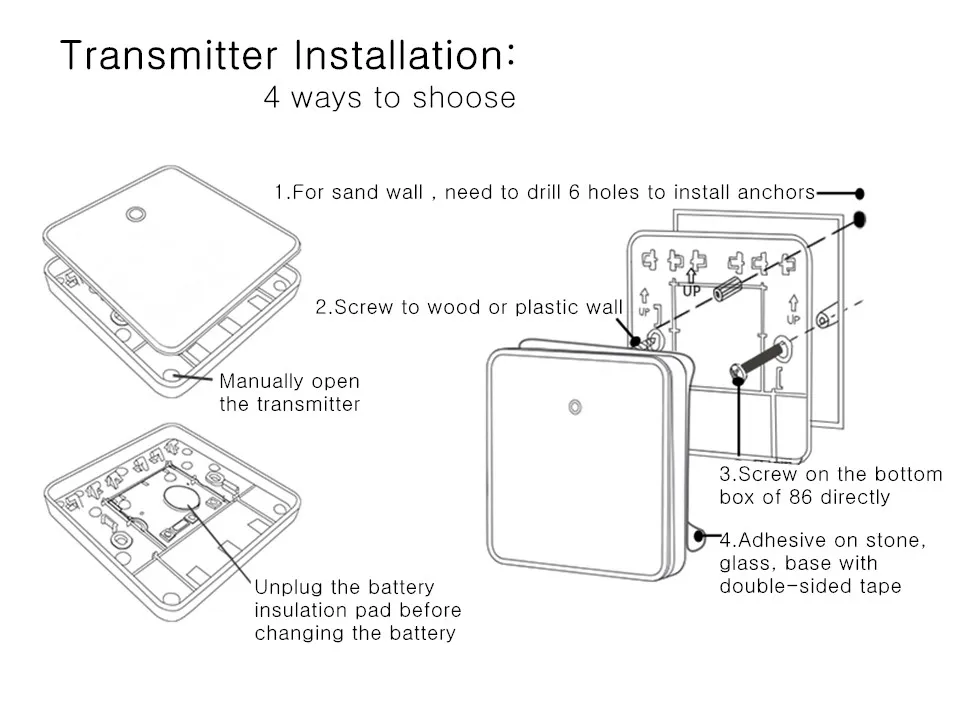 Transmitter Installation:
4 ways to shoose

1.For sand wall , need to drill 6 holes to install anchors

2.Screw to wood or plastic wall

UP

UP

UP

Manually open the transmitter

3.Screw on the bottom box of 86 directly

4.Adhesive on stone, glass, base with double-sided tape

Unplug the battery insulation pad before changing the battery