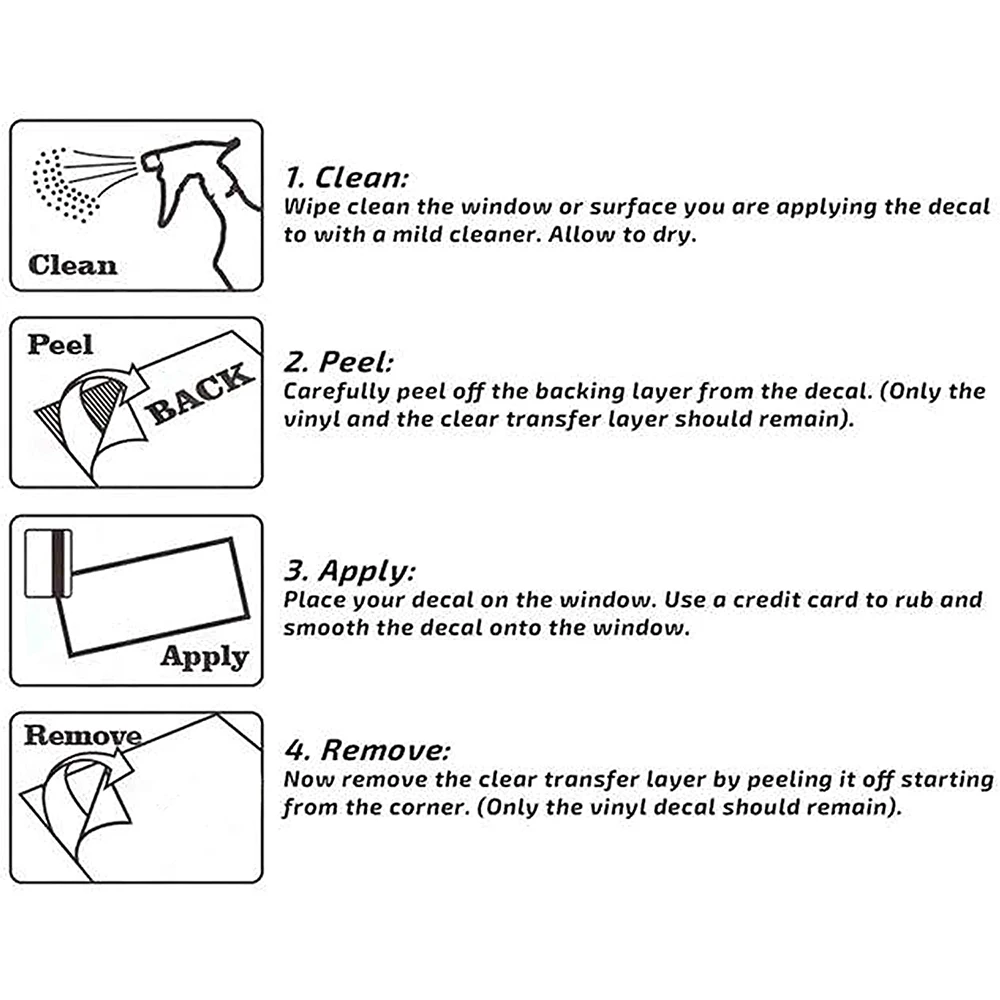 Clean

1. Clean:
Wipe clean the window or surface you are applying the decal to with a mild cleaner. Allow to dry.

Peel

BACK

2. Peel:
Carefully peel off the backing layer from the decal. (Only the vinyl and the clear transfer layer should remain).

Apply

3. Apply:
Place your decal on the window. Use a credit card to rub and smooth the decal onto the window.

Remove

4. Remove:
Now remove the clear transfer layer by peeling it off starting from the corner. (Only the vinyl decal should remain).