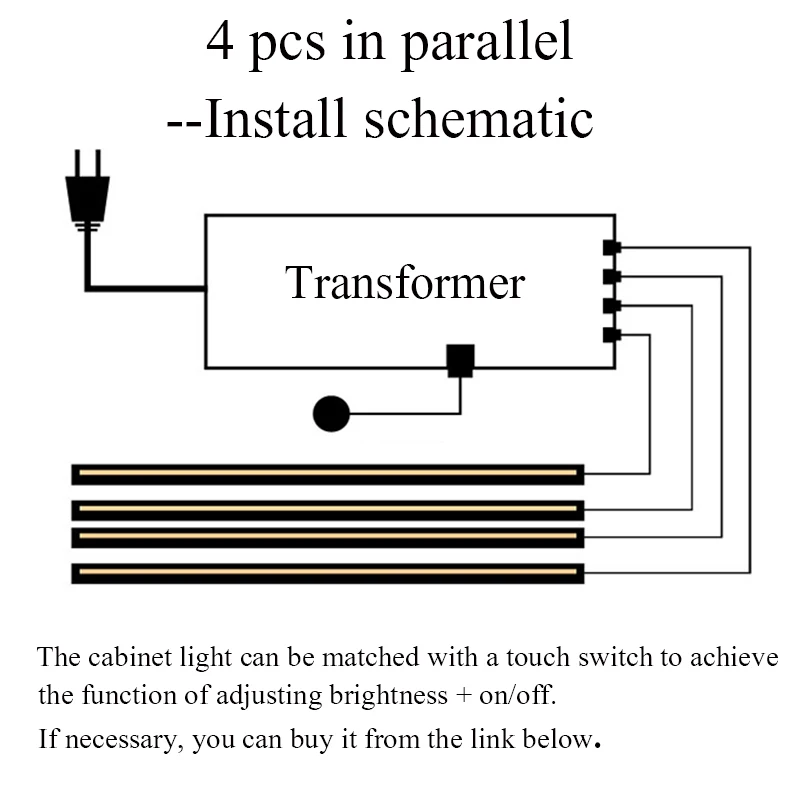 4 pcs in parallel
--Install schematic

Transformer

The cabinet light can be matched with a touch switch to achieve the function of adjusting brightness + on/off.

If necessary, you can buy it from the link below.