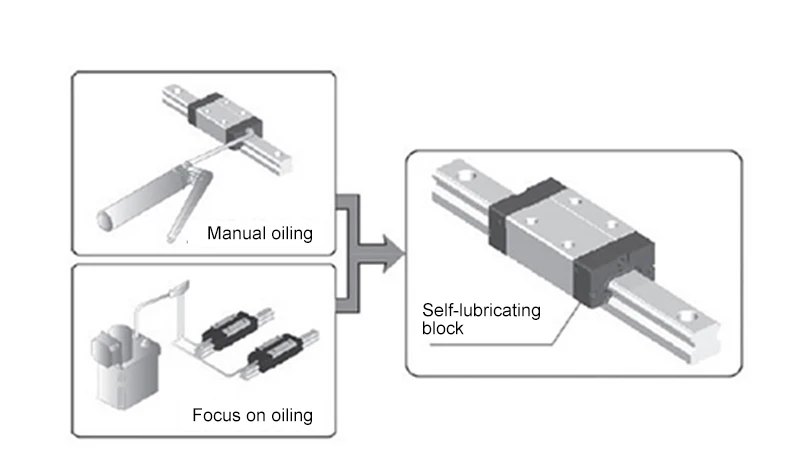 Manual oiling

Focus on oiling

Self-lubricating block