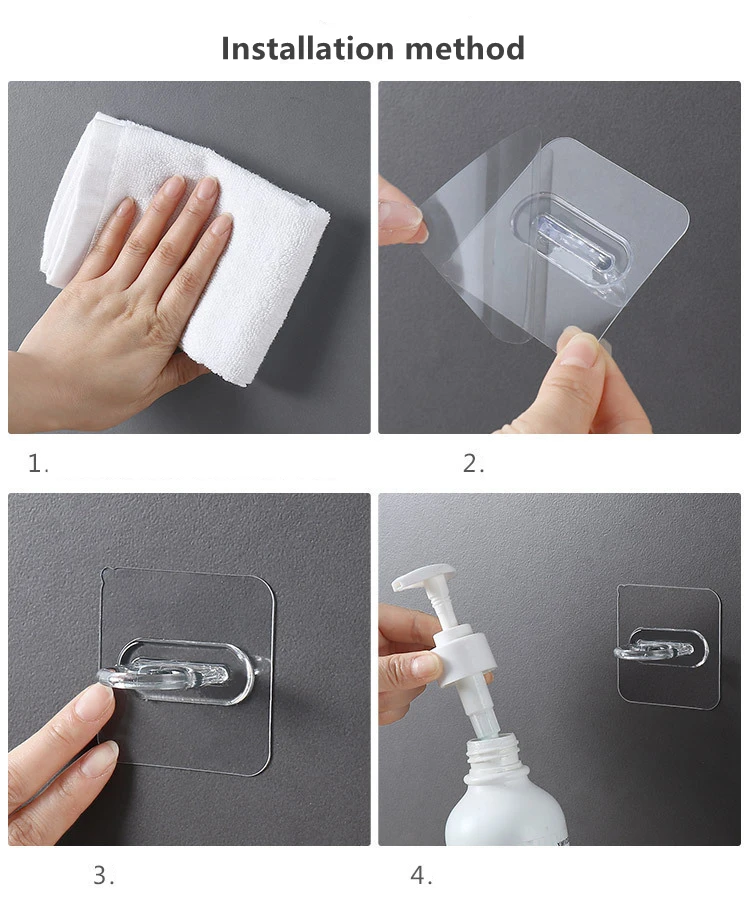 Installation method

1.

2.

3.

4.