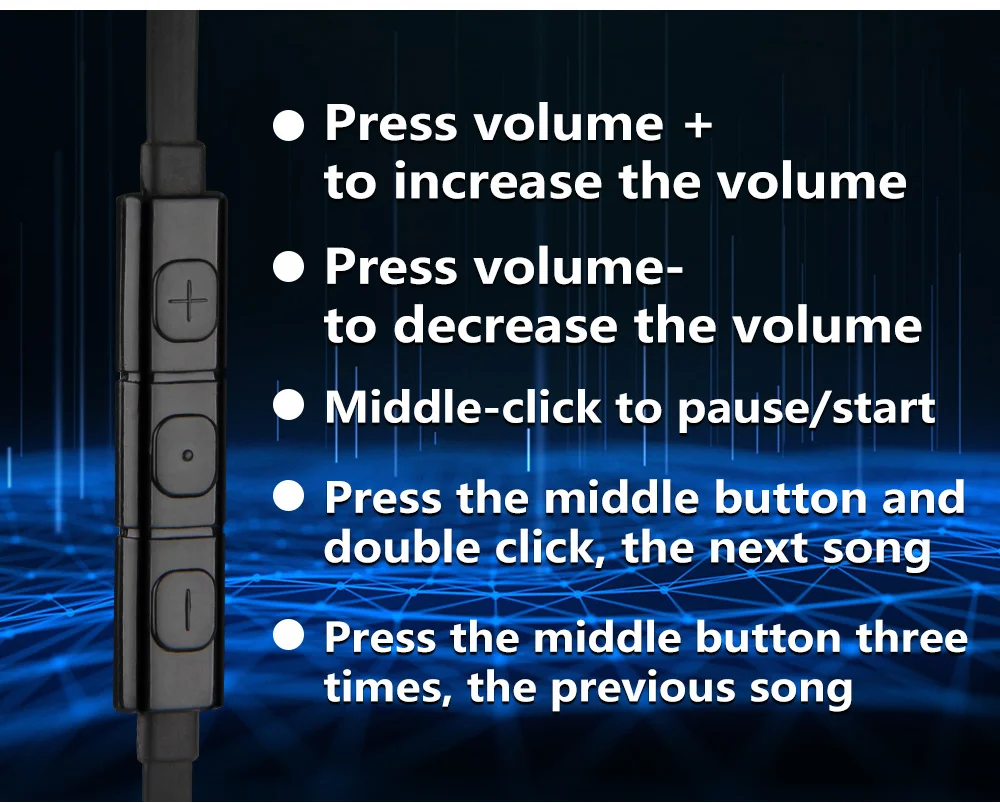 +
−

● Press volume +
to increase the volume

● Press volume-
to decrease the volume

● Middle-click to pause/start

● Press the middle button and double click, the next song

● Press the middle button three times, the previous song