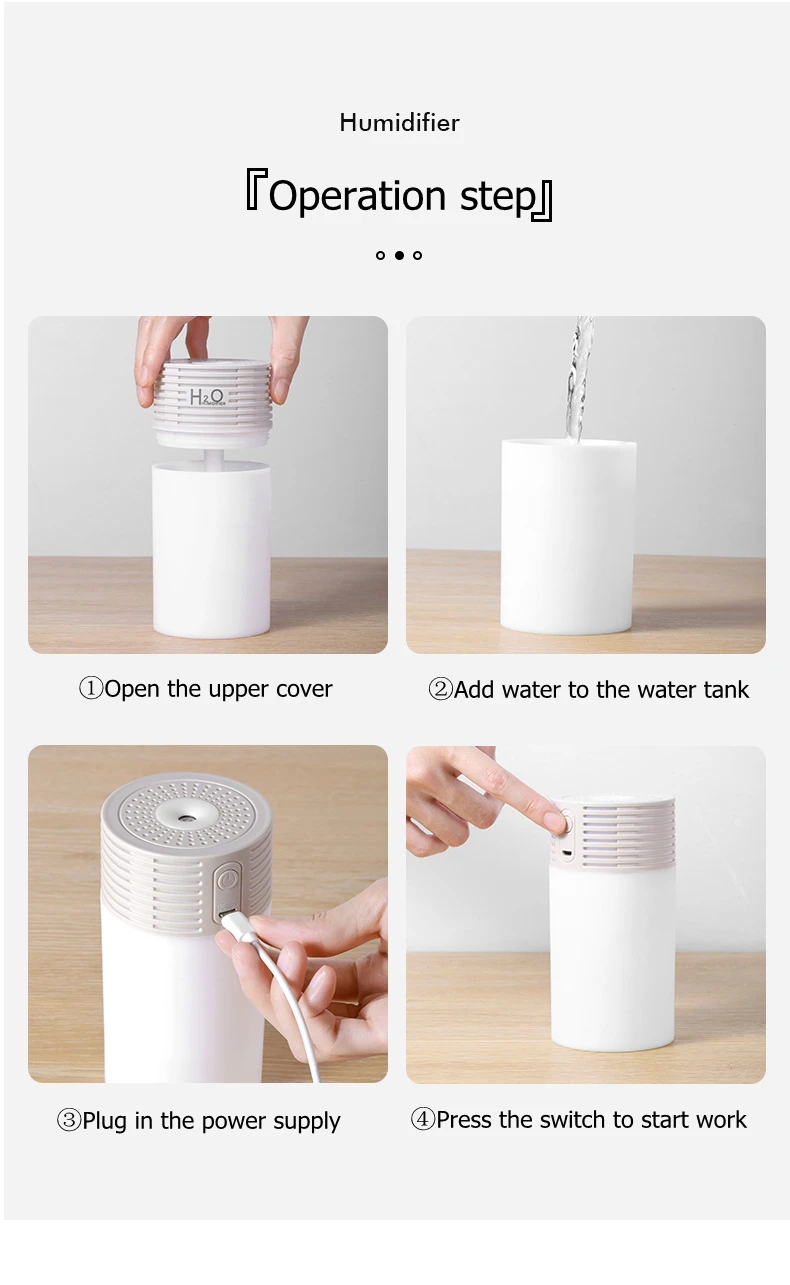 Humidifier

『Operation step』

$H_2O$

①Open the upper cover

②Add water to the water tank

③Plug in the power supply

④Press the switch to start work