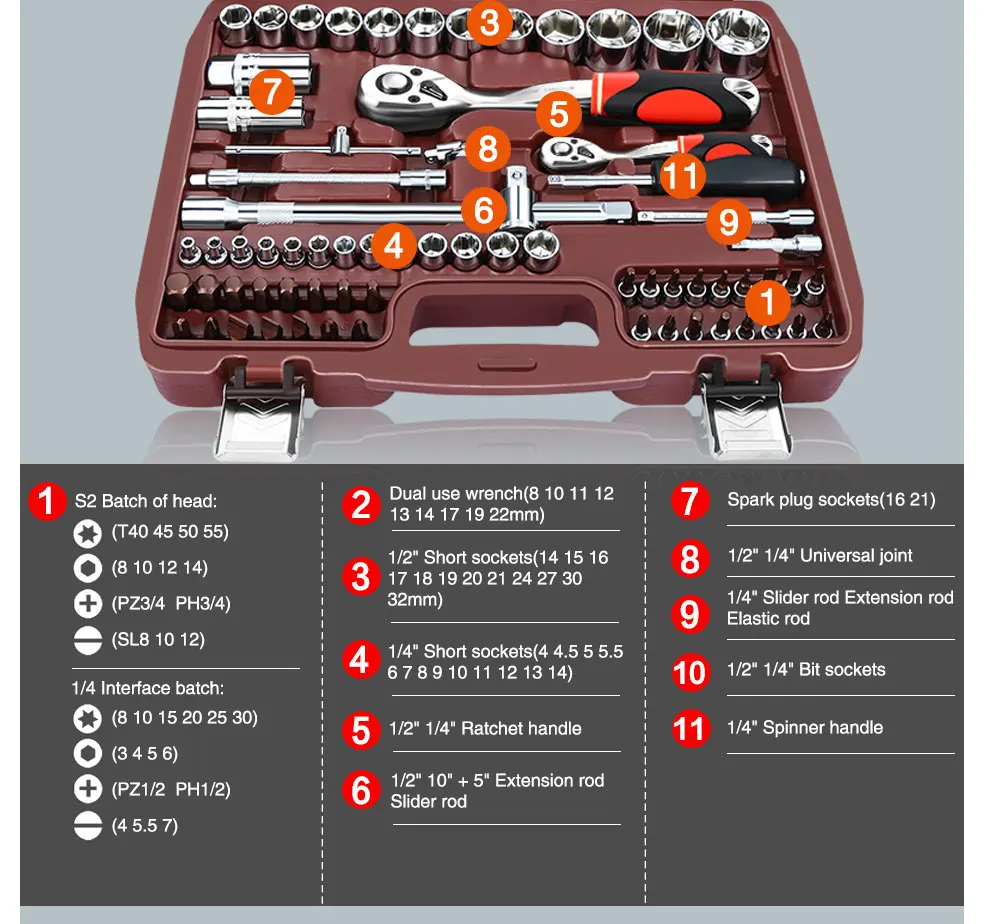 3

7

5

8

11

6

9

4

1

1 S2 Batch of head:
(T40 45 50 55)
(8 10 12 14)
(PZ3/4 PH3/4)
(SL8 10 12)

1/4 Interface batch:
(8 10 15 20 25 30)
(3 4 5 6)
(PZ1/2 PH1/2)
(4 5.5 7)

2 Dual use wrench(8 10 11 12 13 14 17 19 22mm)

3 1/2" Short sockets(14 15 16 17 18 19 20 21 24 27 30 32mm)

4 1/4" Short sockets(4 4.5 5 5.5 6 7 8 9 10 11 12 13 14)

5 1/2" 1/4" Ratchet handle

6 1/2" 10" + 5" Extension rod Slider rod

7 Spark plug sockets(16 21)

8 1/2" 1/4" Universal joint

9 1/4" Slider rod Extension rod Elastic rod

10 1/2" 1/4" Bit sockets

11 1/4" Spinner handle