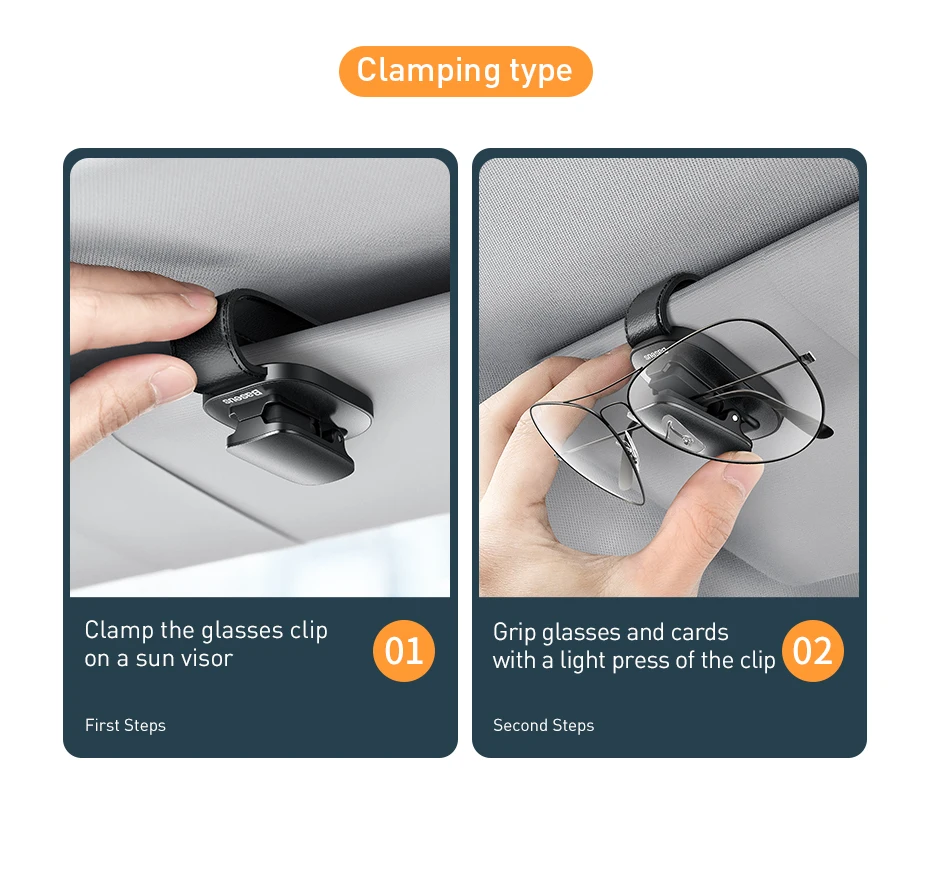 Clamping type

Baseus

Clamp the glasses clip on a sun visor

01

First Steps

Baseus

Grip glasses and cards with a light press of the clip

02

Second Steps