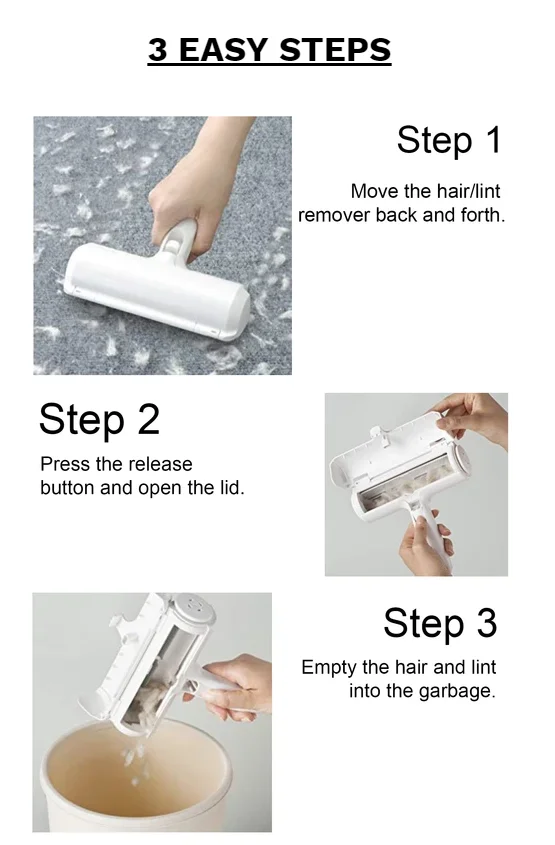 3 EASY STEPS

Step 1

Move the hair/lint remover back and forth.

Step 2

Press the release button and open the lid.

Step 3

Empty the hair and lint into the garbage.