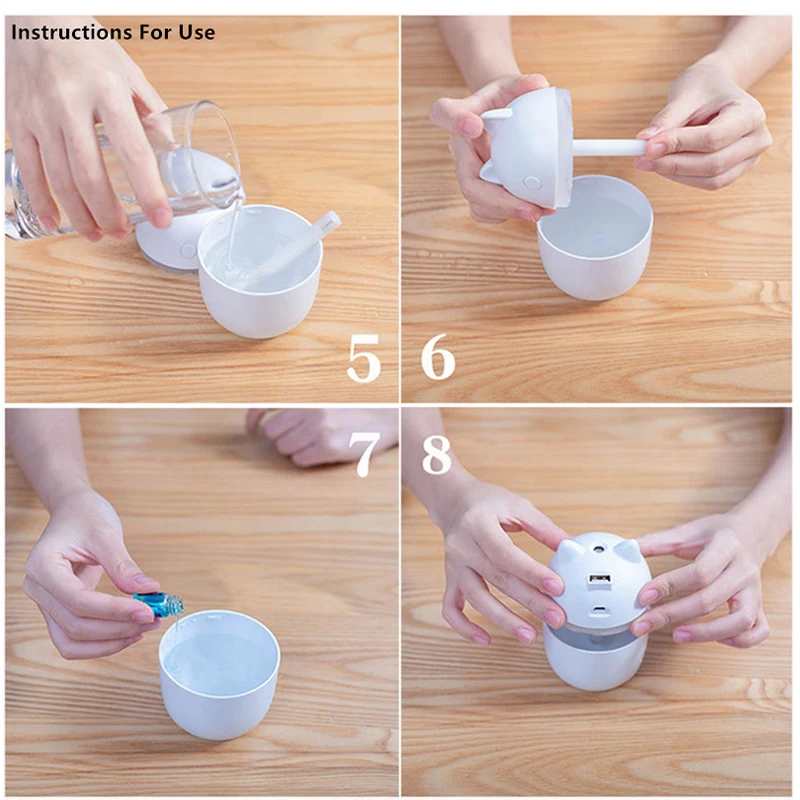 Instructions For Use

5

6

7

8