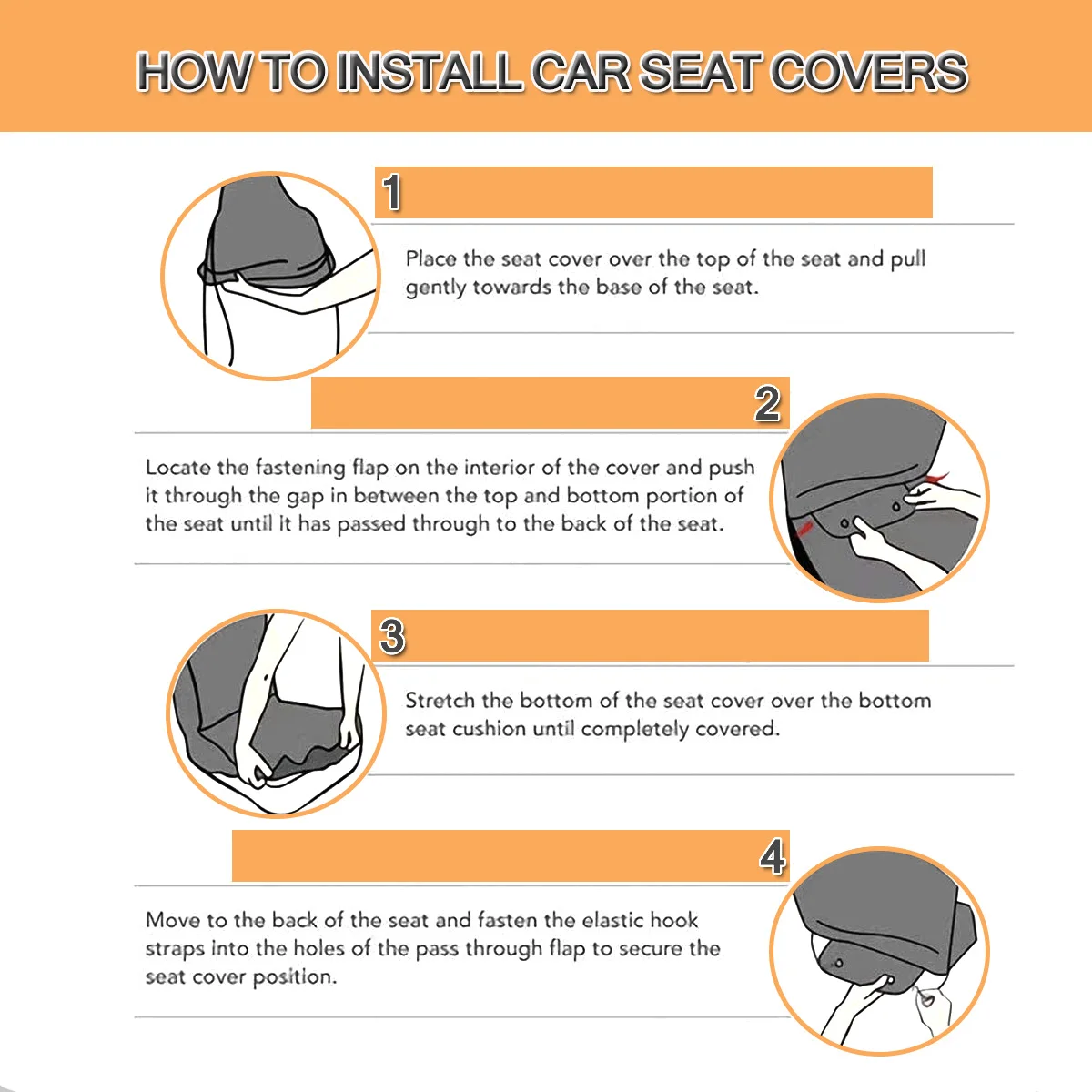 HOW TO INSTALL CAR SEAT COVERS

1

Place the seat cover over the top of the seat and pull gently towards the base of the seat.

2

Locate the fastening flap on the interior of the cover and push it through the gap in between the top and bottom portion of the seat until it has passed through to the back of the seat.

3

Stretch the bottom of the seat cover over the bottom seat cushion until completely covered.

4

Move to the back of the seat and fasten the elastic hook straps into the holes of the pass through flap to secure the seat cover position.