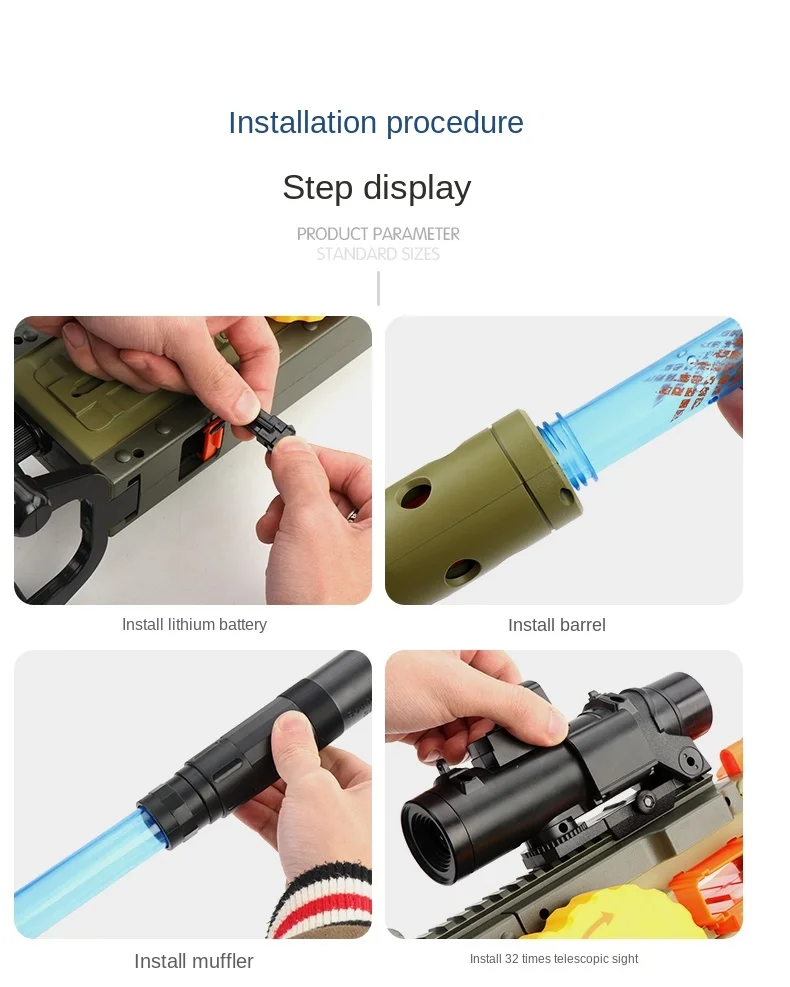 Installation procedure

Step display

PRODUCT PARAMETER
STANDARD SIZES

Install lithium battery

Install barrel

Install muffler

Install 32 times telescopic sight