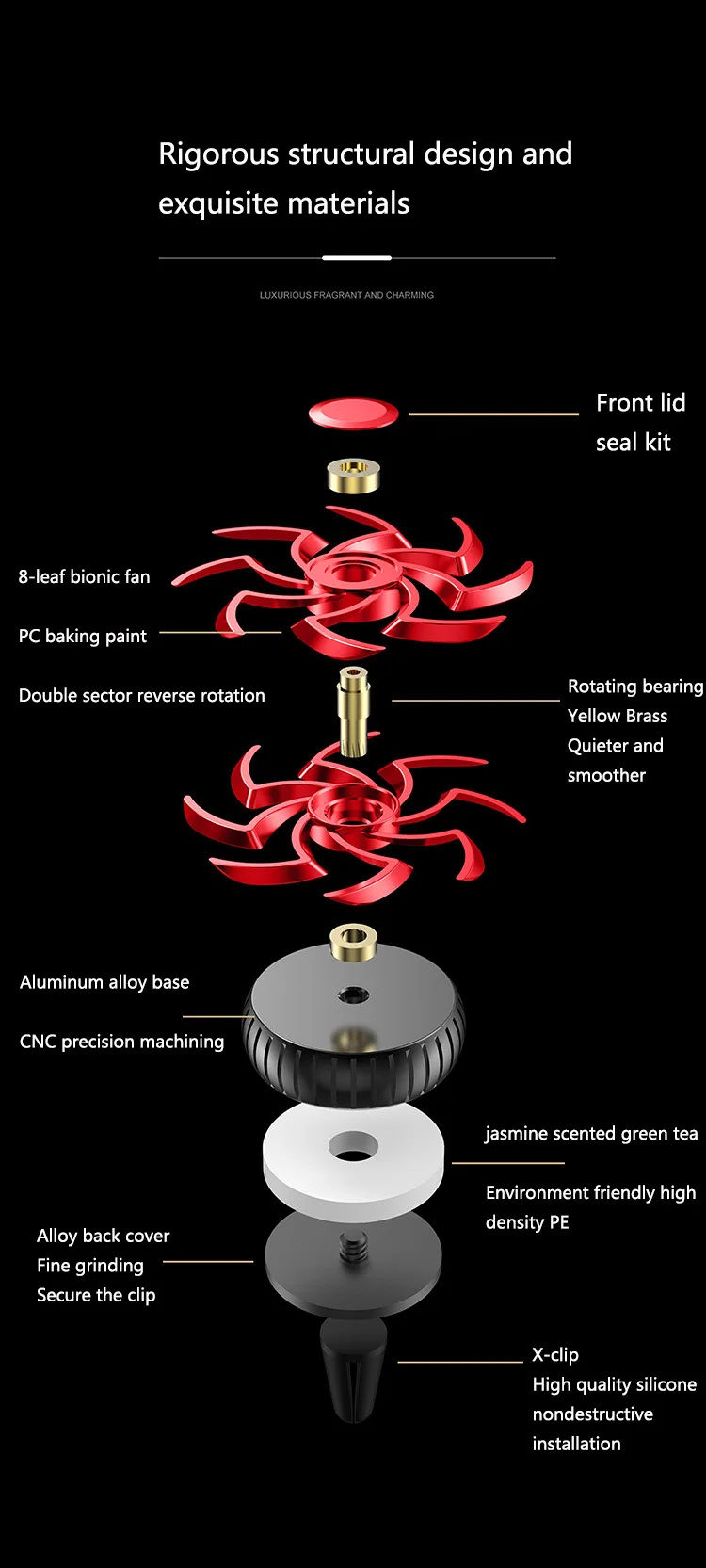 Rigorous structural design and exquisite materials

LUXURIOUS FRAGRANT AND CHARMING

Front lid seal kit

8-leaf bionic fan

PC baking paint

Double sector reverse rotation

Rotating bearing
Yellow Brass
Quieter and smoother

Aluminum alloy base

CNC precision machining

jasmine scented green tea

Environment friendly high density PE

Alloy back cover
Fine grinding
Secure the clip

X-clip
High quality silicone
nondestructive installation