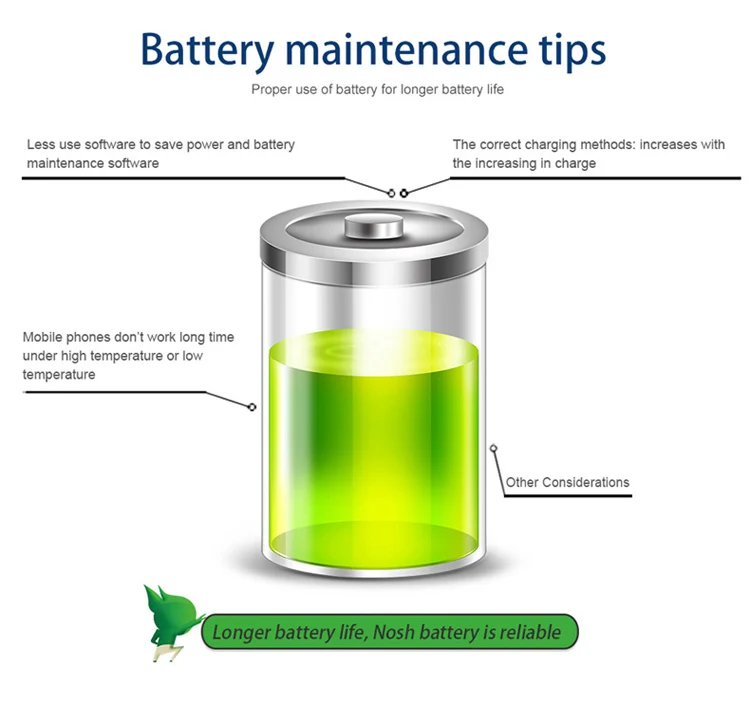 Battery maintenance tips

Proper use of battery for longer battery life

Less use software to save power and battery maintenance software

The correct charging methods: increases with the increasing in charge

Mobile phones don't work long time under high temperature or low temperature

Other Considerations

Longer battery life, Nosh battery is reliable