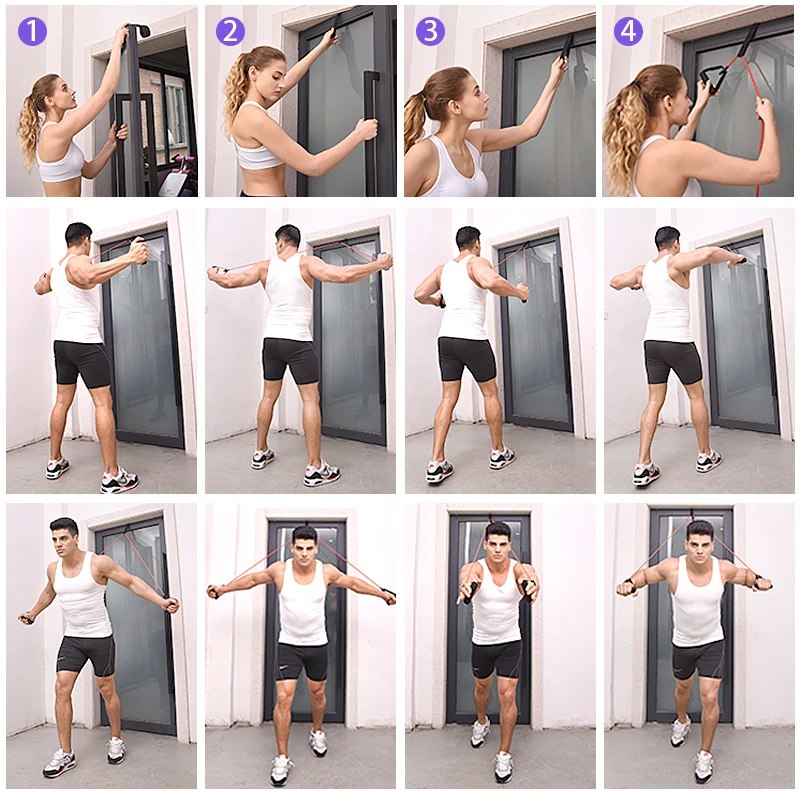 1

2

3

4