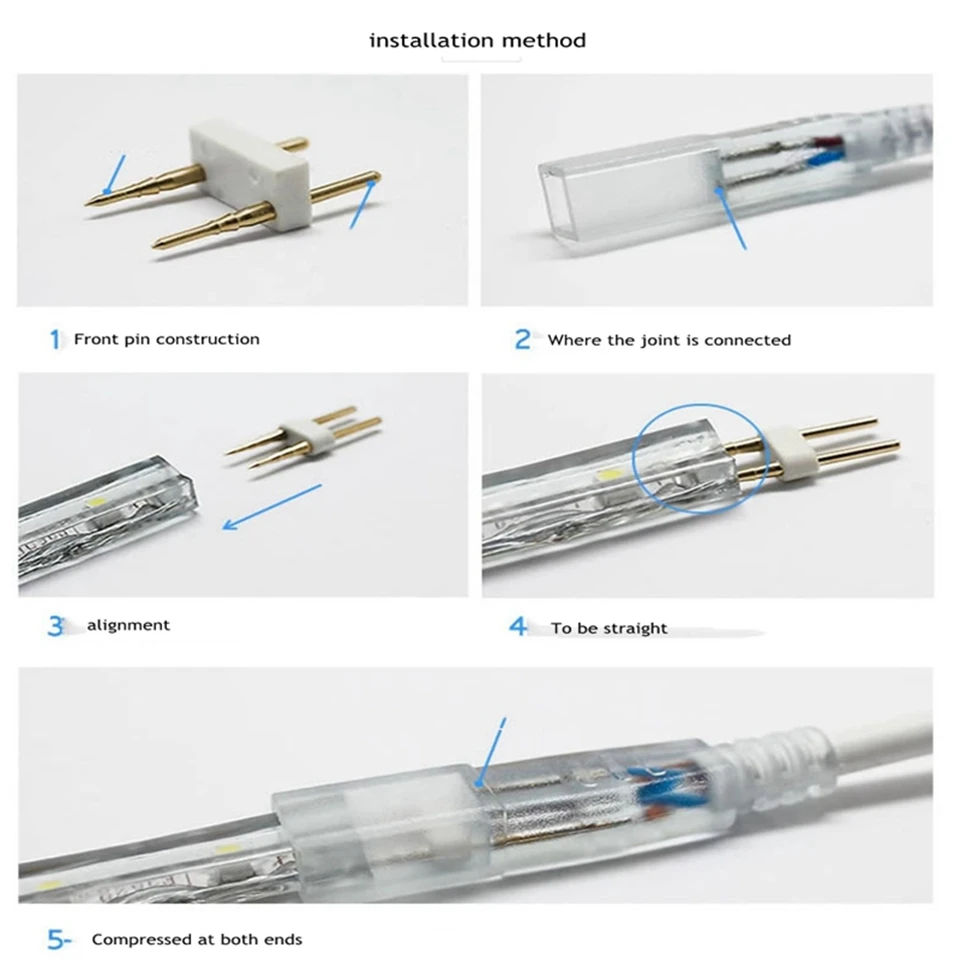 installation method

1 Front pin construction

2 Where the joint is connected

3 alignment

4 To be straight

5- Compressed at both ends