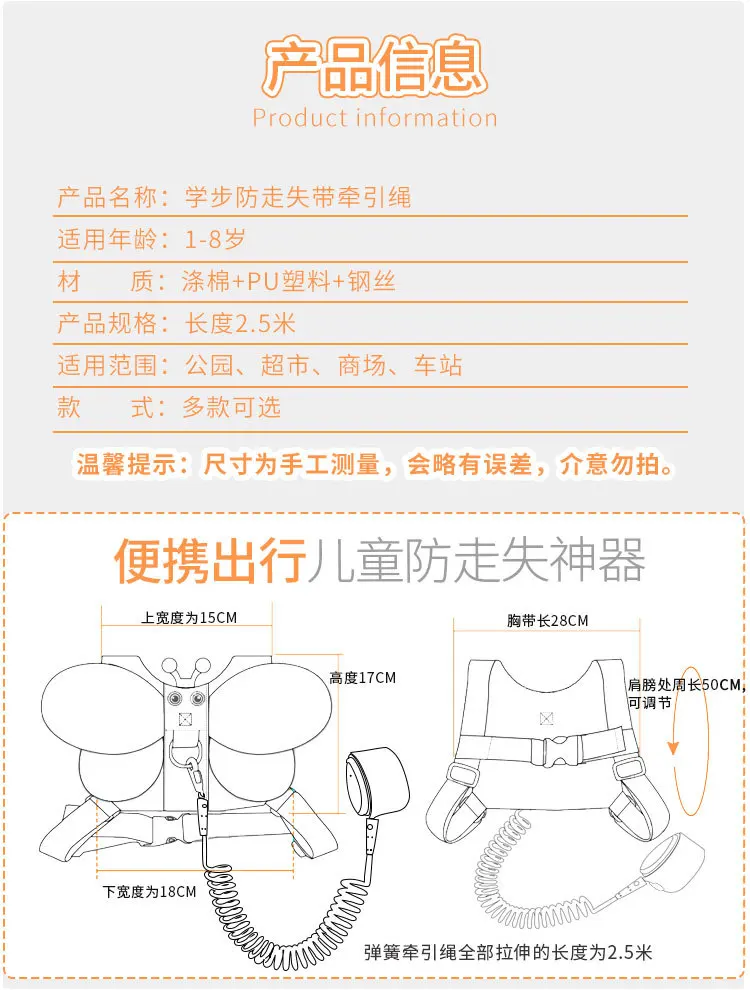 产品信息
Product information

产品名称：学步防走失带牵引绳
适用年龄：1-8岁
材　　质：涤棉+PU塑料+钢丝
产品规格：长度2.5米
适用范围：公园、超市、商场、车站
款　　式：多款可选

温馨提示：尺寸为手工测量，会略有误差，介意勿拍。

便携出行儿童防走失神器

上宽度为15CM
高度17CM
下宽度为18CM
胸带长28CM
肩膀处周长50CM，可调节
弹簧牵引绳全部拉伸的长度为2.5米