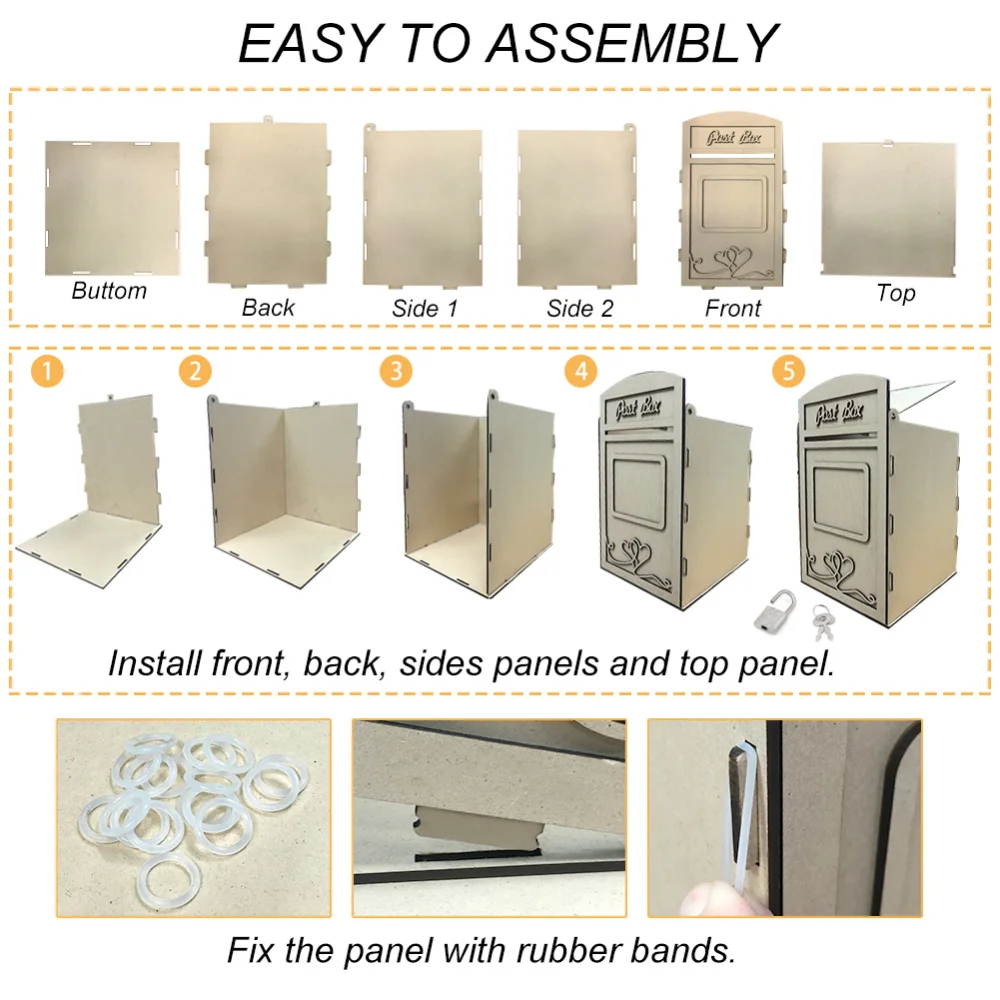 EASY TO ASSEMBLY

Buttom
Back
Side 1
Side 2
Post Box
Front
Top

1
2
3
4
Post Box
5
Post Box

Install front, back, sides panels and top panel.

Fix the panel with rubber bands.