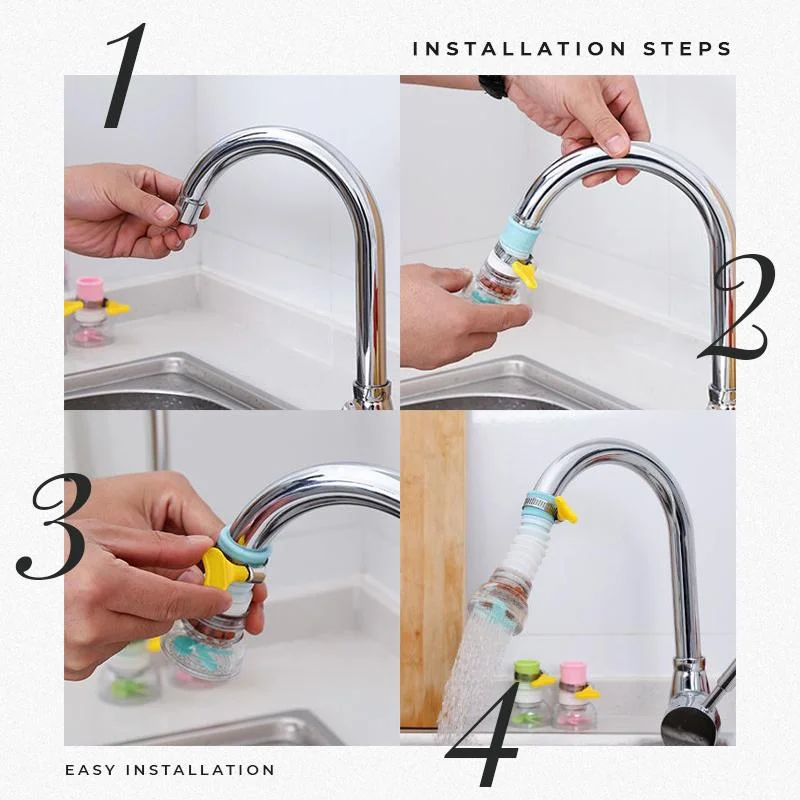 1

INSTALLATION STEPS

2

3

4

EASY INSTALLATION