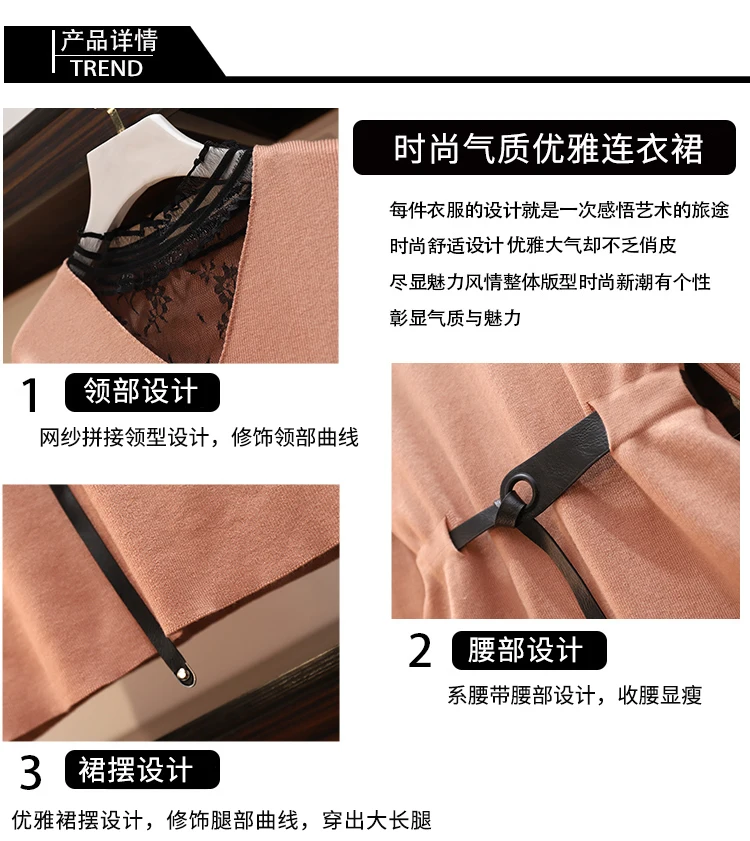 产品详情
TREND

时尚气质优雅连衣裙

每件衣服的设计就是一次感悟艺术的旅途
时尚舒适设计 优雅大气却不乏俏皮
尽显魅力风情整体版型时尚新潮有个性
彰显气质与魅力

1 领部设计
网纱拼接领型设计，修饰领部曲线

2 腰部设计
系腰带腰部设计，收腰显瘦

3 裙摆设计
优雅裙摆设计，修饰腿部曲线，穿出大长腿