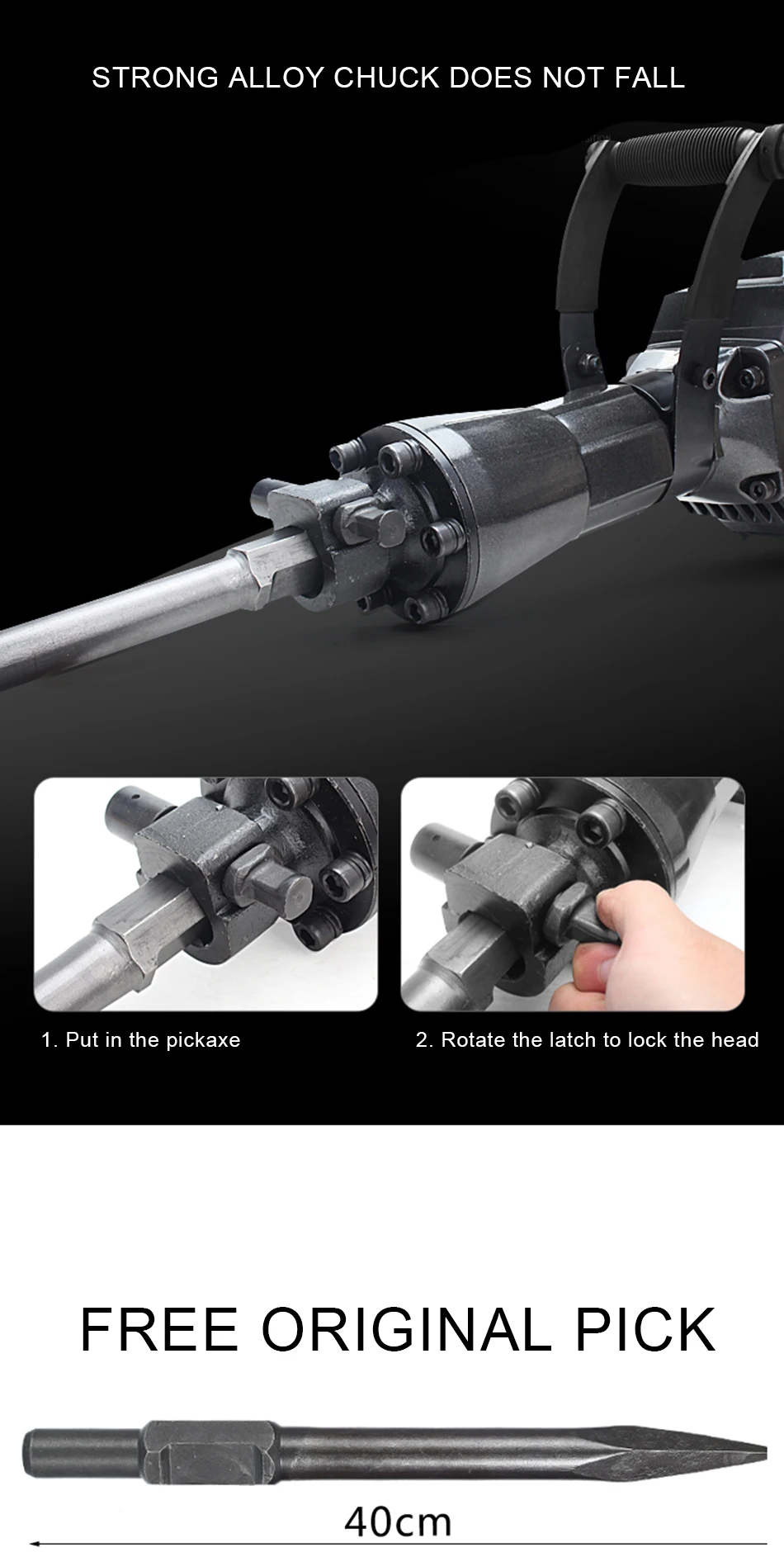 STRONG ALLOY CHUCK DOES NOT FALL

1. Put in the pickaxe

2. Rotate the latch to lock the head

FREE ORIGINAL PICK

40cm