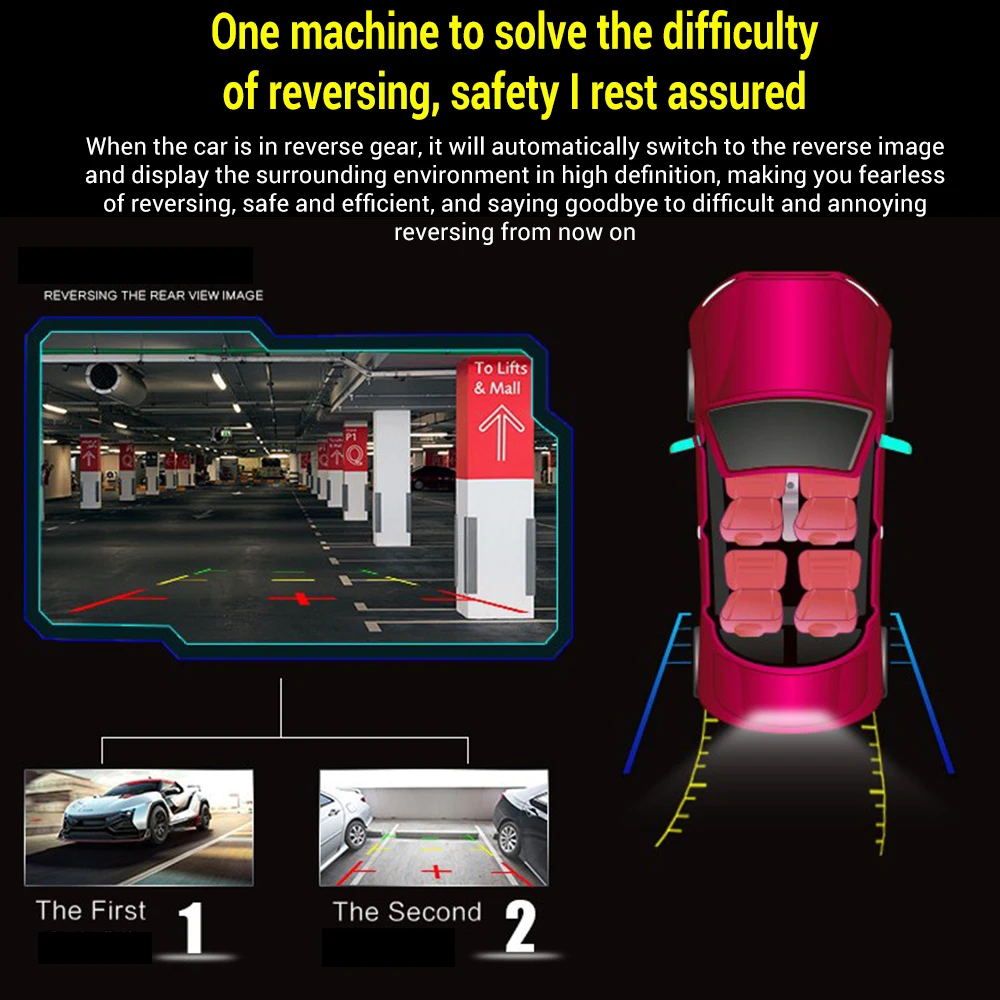 One machine to solve the difficulty of reversing, safety I rest assured

When the car is in reverse gear, it will automatically switch to the reverse image and display the surrounding environment in high definition, making you fearless of reversing, safe and efficient, and saying goodbye to difficult and annoying reversing from now on

REVERSING THE REAR VIEW IMAGE

To Lifts & Mall

P1

The First 1

The Second 2