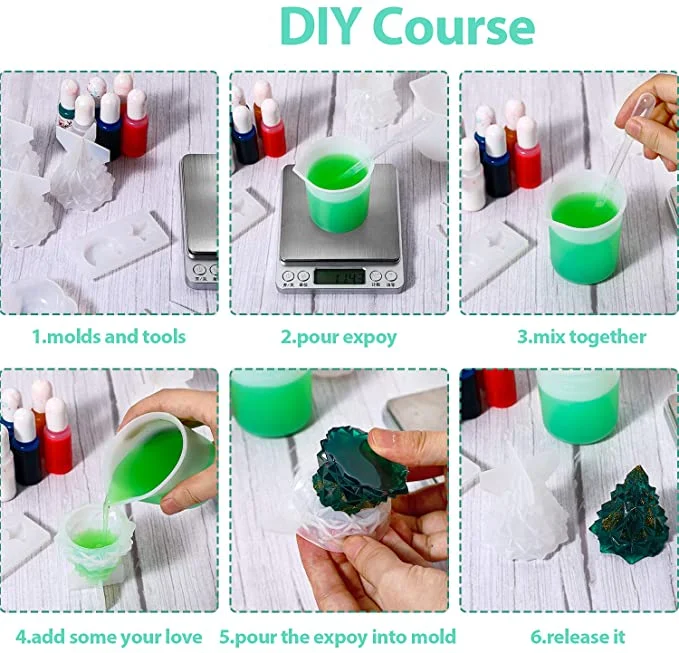 DIY Course

1.molds and tools

2.pour expoy

3.mix together

4.add some your love

5.pour the expoy into mold

6.release it