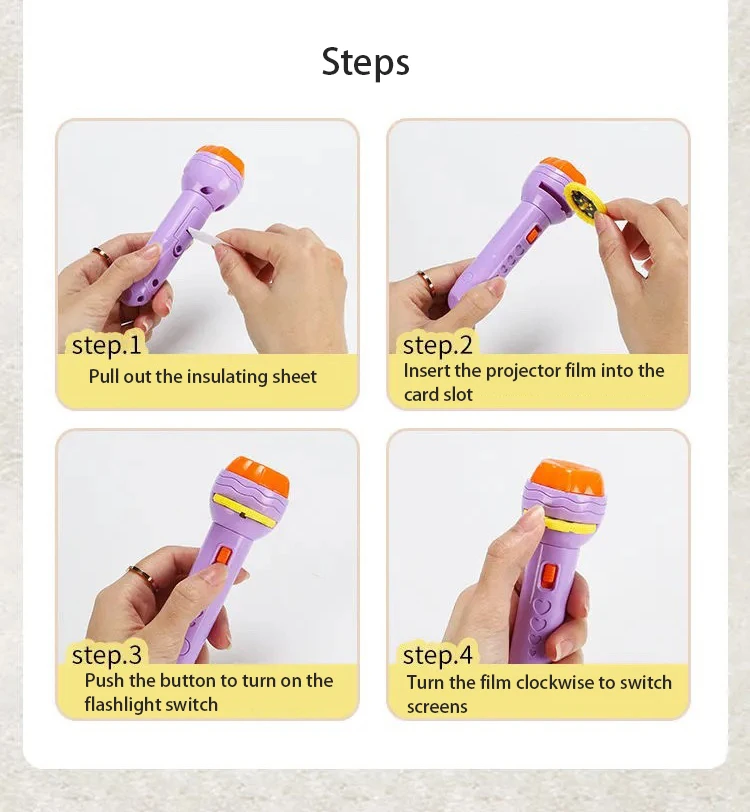 Steps

step.1
Pull out the insulating sheet

step.2
Insert the projector film into the card slot

step.3
Push the button to turn on the flashlight switch

step.4
Turn the film clockwise to switch screens