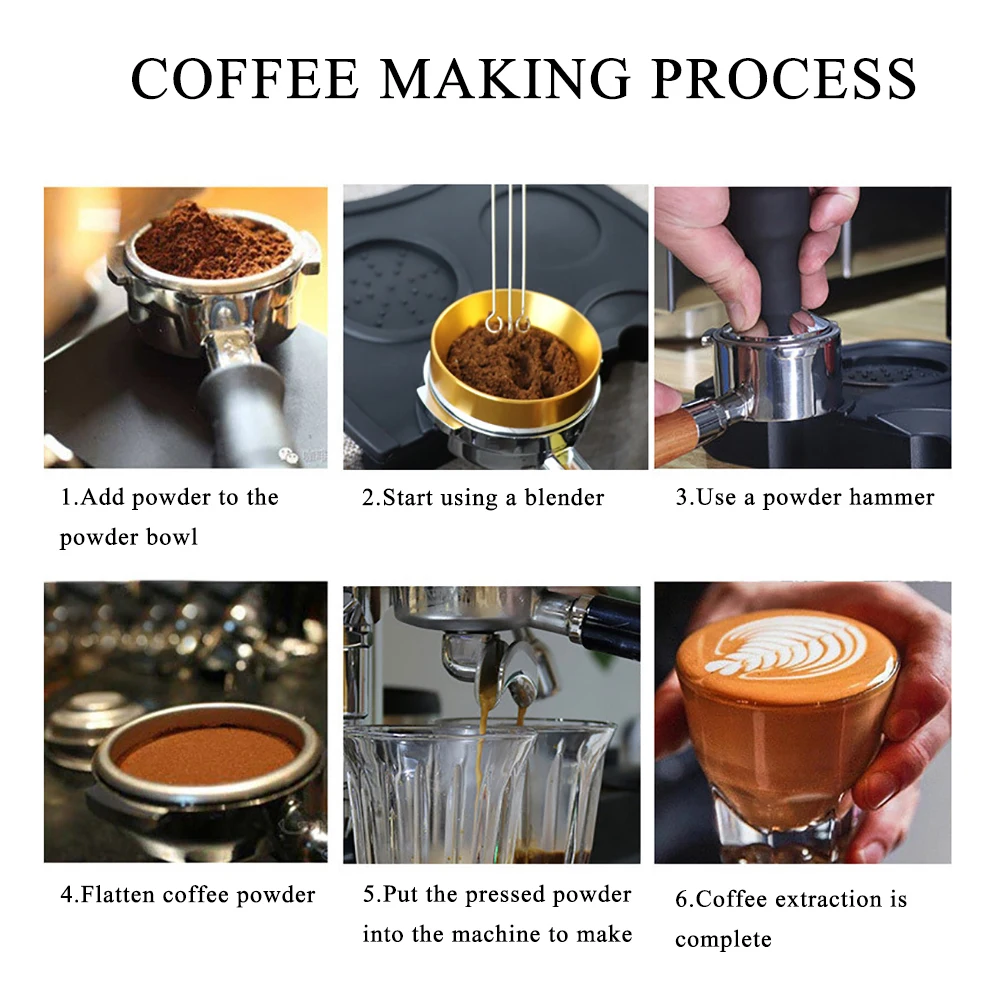 COFFEE MAKING PROCESS

1.Add powder to the powder bowl

2.Start using a blender

3.Use a powder hammer

4.Flatten coffee powder

5.Put the pressed powder into the machine to make

6.Coffee extraction is complete