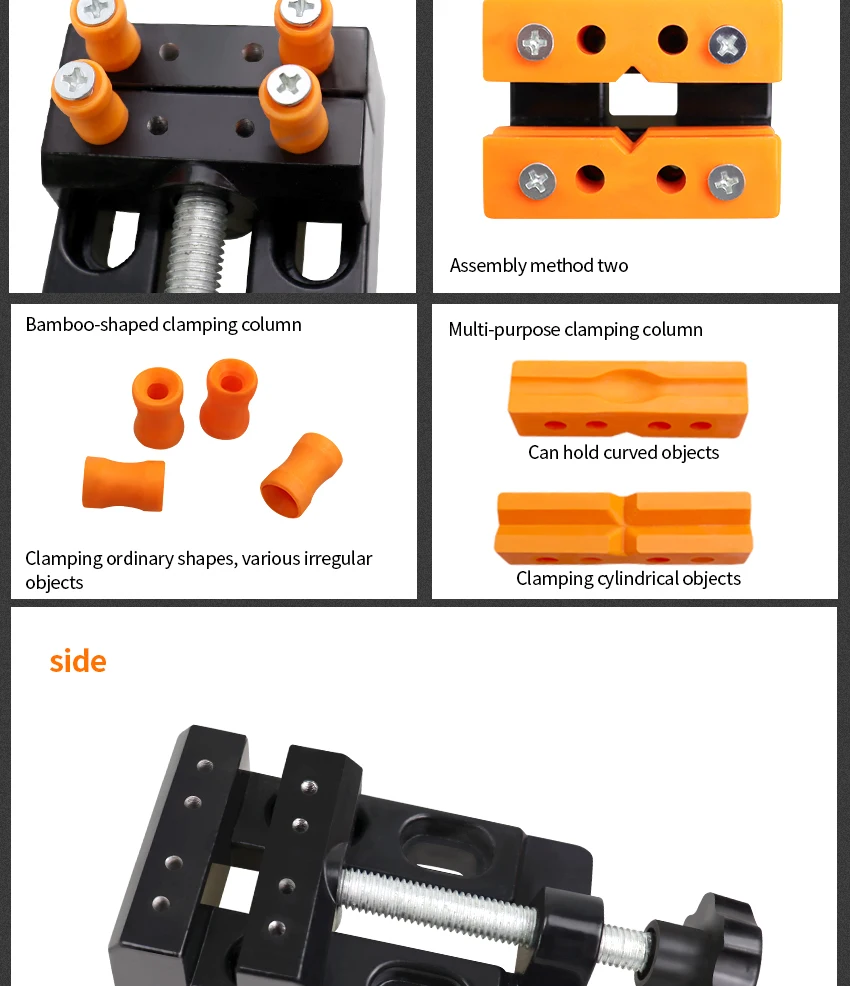 Assembly method two

Bamboo-shaped clamping column

Clamping ordinary shapes, various irregular objects

Multi-purpose clamping column

Can hold curved objects

Clamping cylindrical objects

side