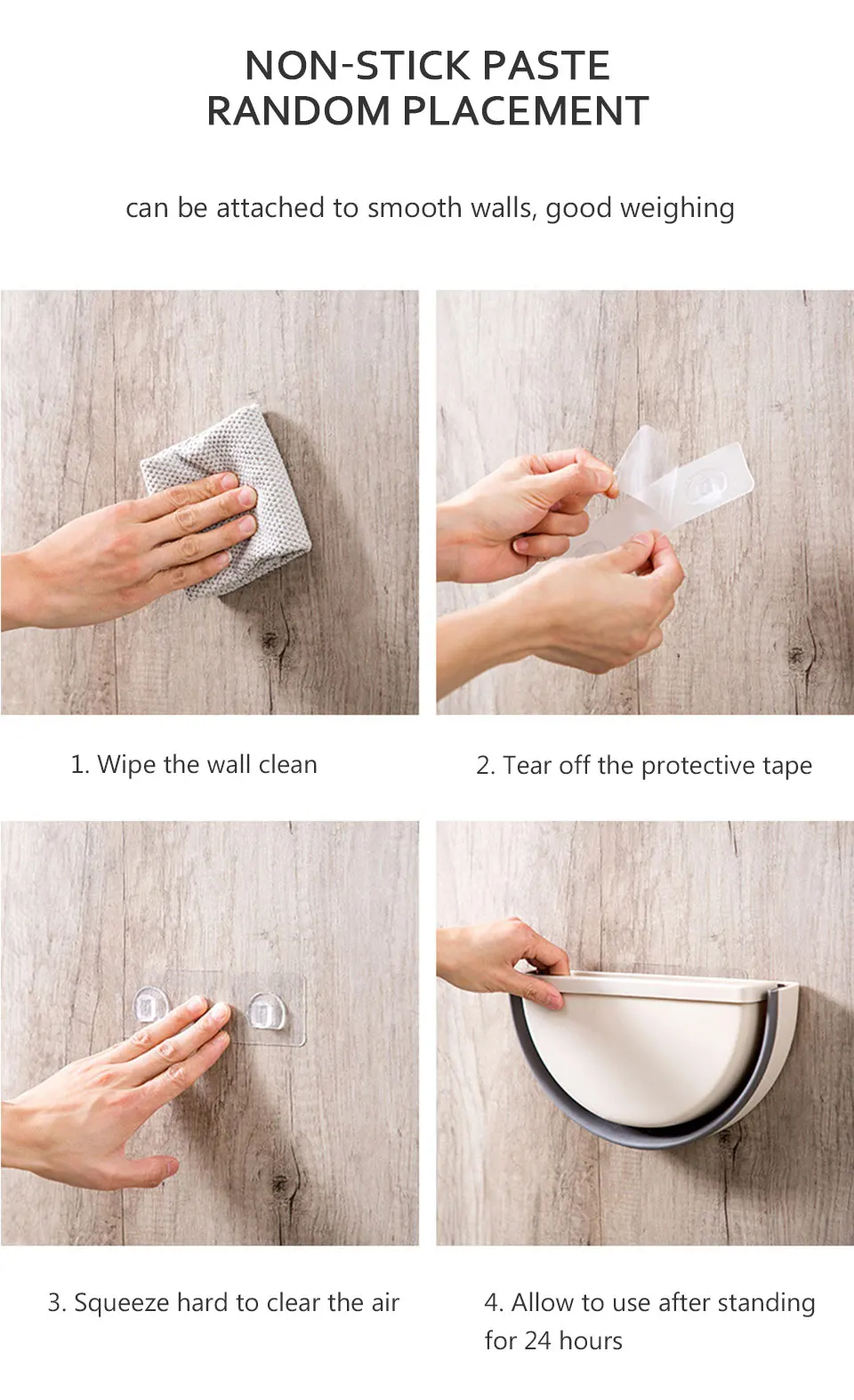 NON-STICK PASTE
RANDOM PLACEMENT

can be attached to smooth walls, good weighing

1. Wipe the wall clean

2. Tear off the protective tape

3. Squeeze hard to clear the air

4. Allow to use after standing for 24 hours