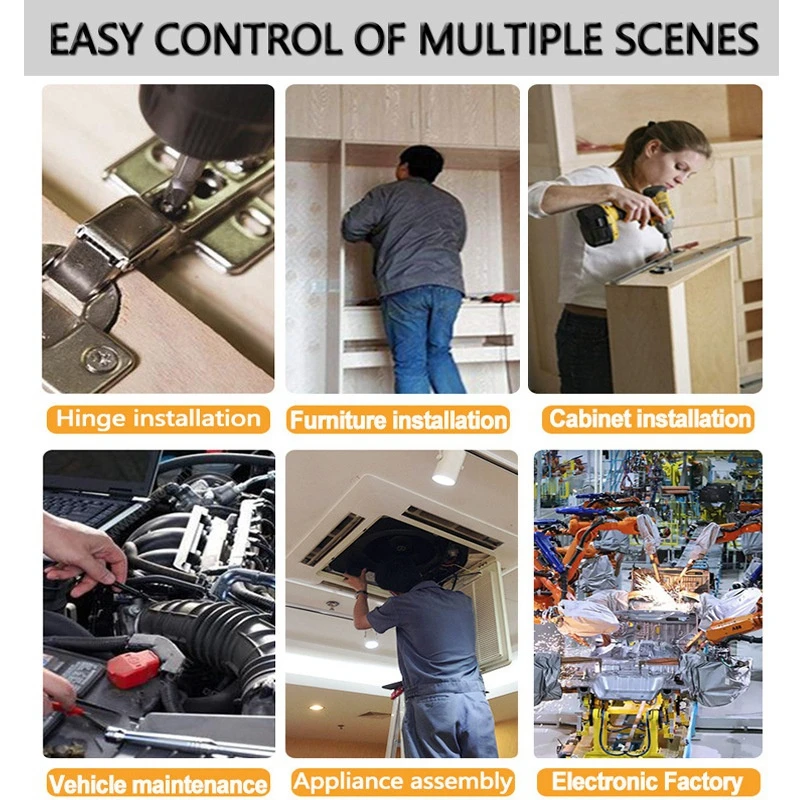 EASY CONTROL OF MULTIPLE SCENES

Hinge installation

Furniture installation

Cabinet installation

Vehicle maintenance

Appliance assembly

Electronic Factory