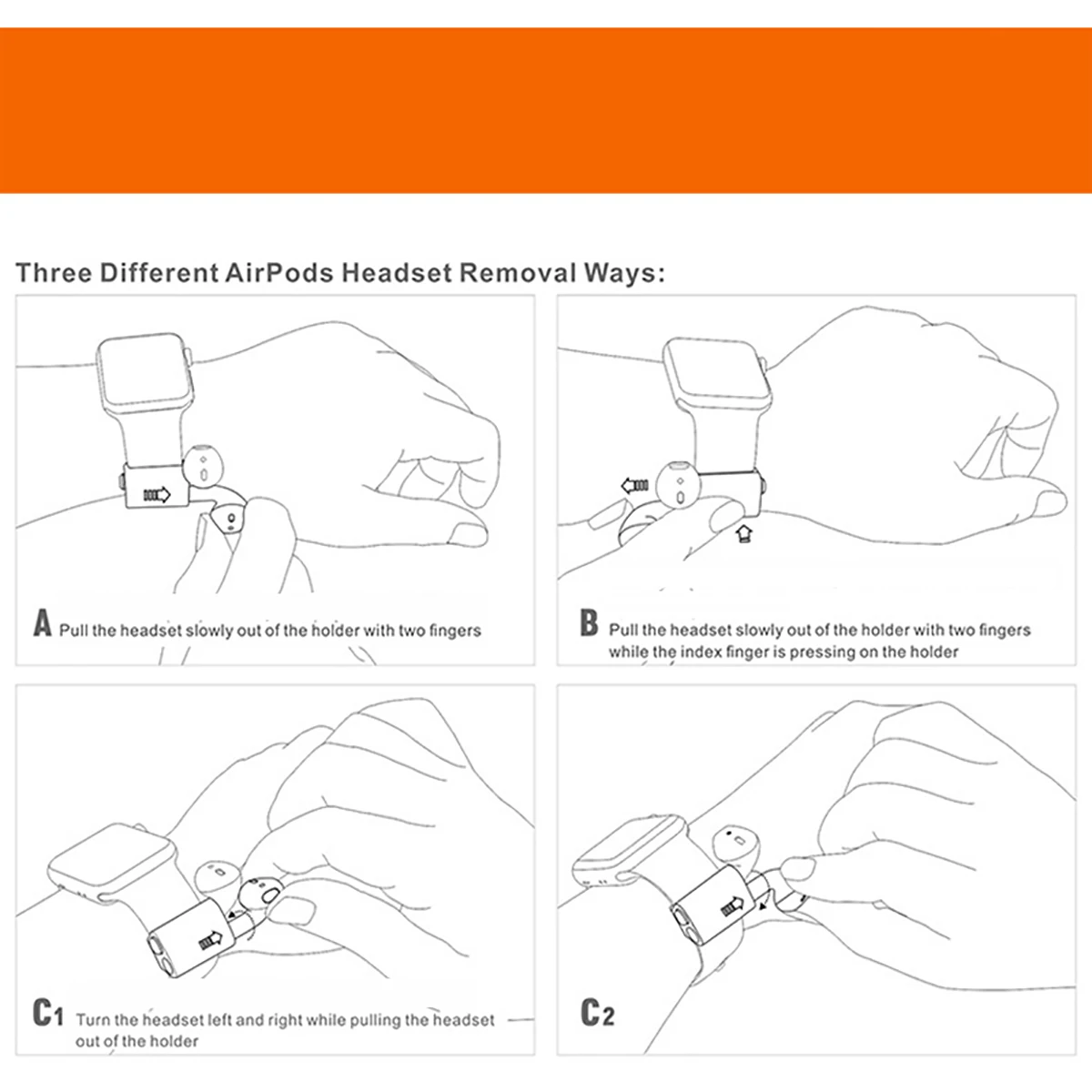 Three Different AirPods Headset Removal Ways:

A Pull the headset slowly out of the holder with two fingers

B Pull the headset slowly out of the holder with two fingers while the index finger is pressing on the holder

C1 Turn the headset left and right while pulling the headset out of the holder

C2