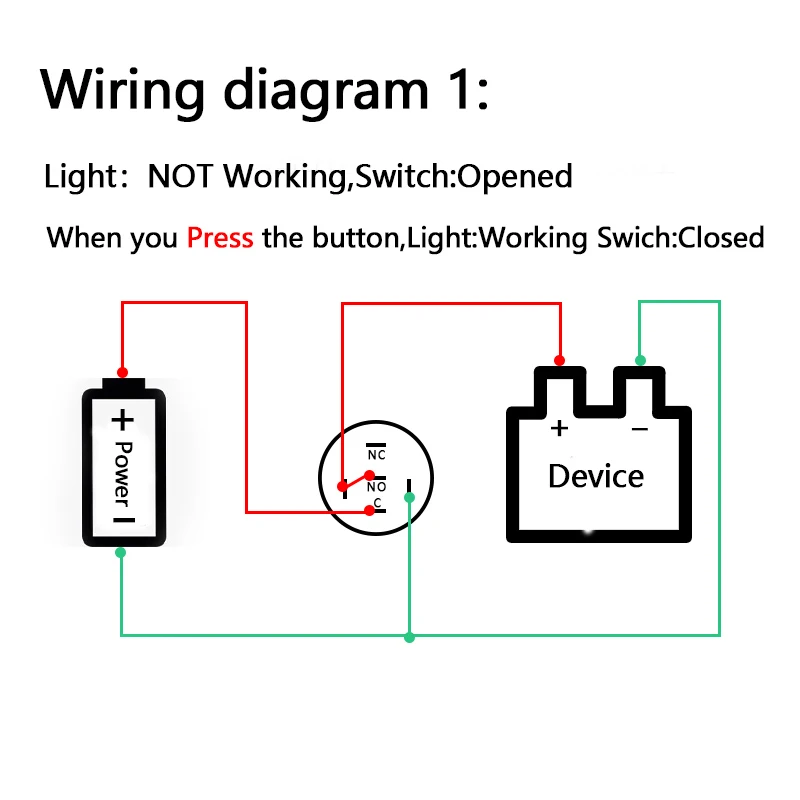 Wiring diagram 1:

Light: NOT Working,Switch:Opened

When you Press the button,Light:Working Swich:Closed

+ Power −

NC
NO
C

+ −
Device