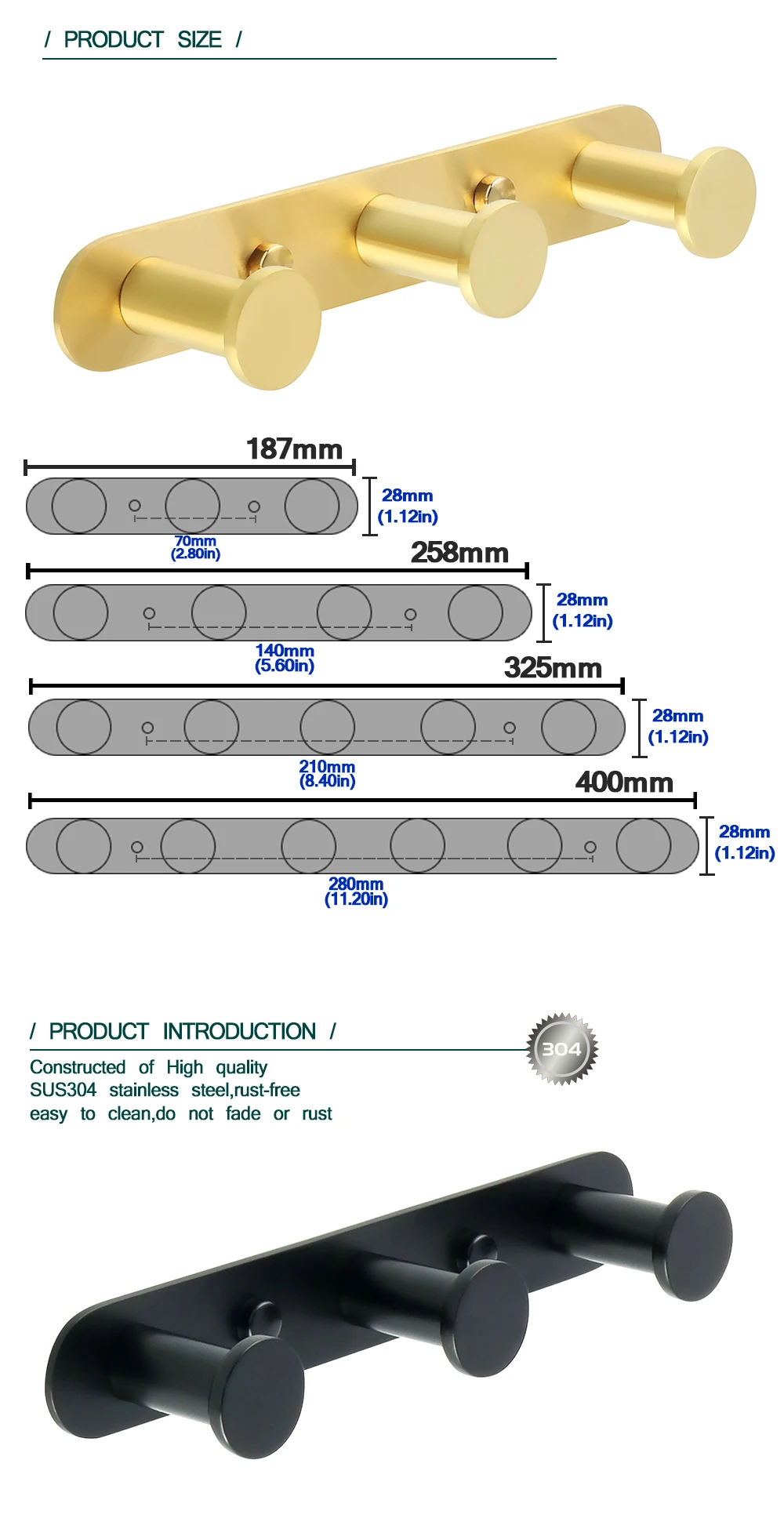 / PRODUCT SIZE /

187mm

28mm
(1.12in)

70mm
(2.80in)

258mm

28mm
(1.12in)

140mm
(5.60in)

325mm

28mm
(1.12in)

210mm
(8.40in)

400mm

28mm
(1.12in)

280mm
(11.20in)

/ PRODUCT INTRODUCTION /

304

Constructed of High quality SUS304 stainless steel,rust-free easy to clean,do not fade or rust