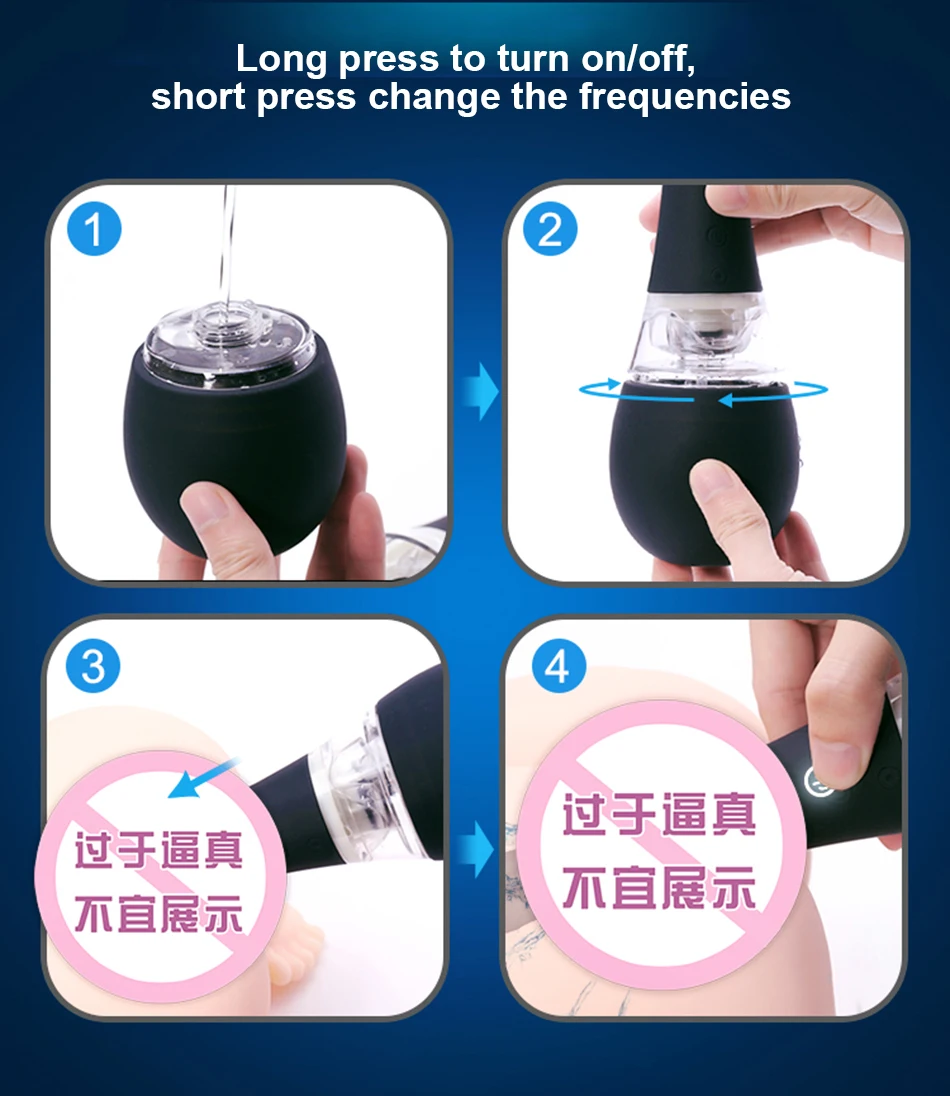 Long press to turn on/off,
short press change the frequencies

1

2

3

过于逼真
不宜展示

4

过于逼真
不宜展示